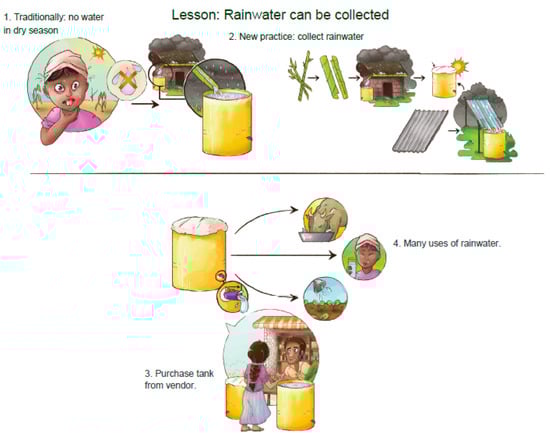 Lesson: Rainwater can be collected

1. Traditionally: no water in dry season

2. New practice: collect rainwater

4. Many uses of rainwater.

3. Purchase tank from vendor.