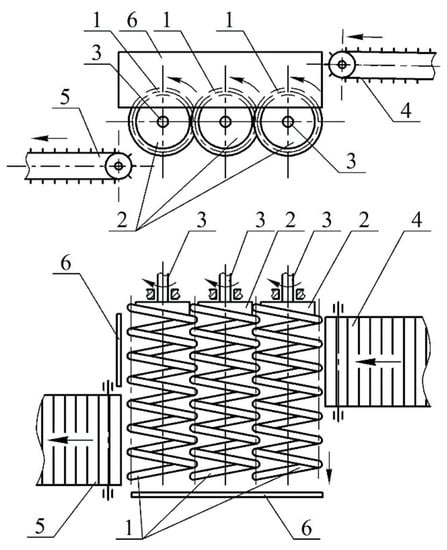 1
6
1
1
3
5
4
3
2
3
3
2
3
2
4
6
5
1
6