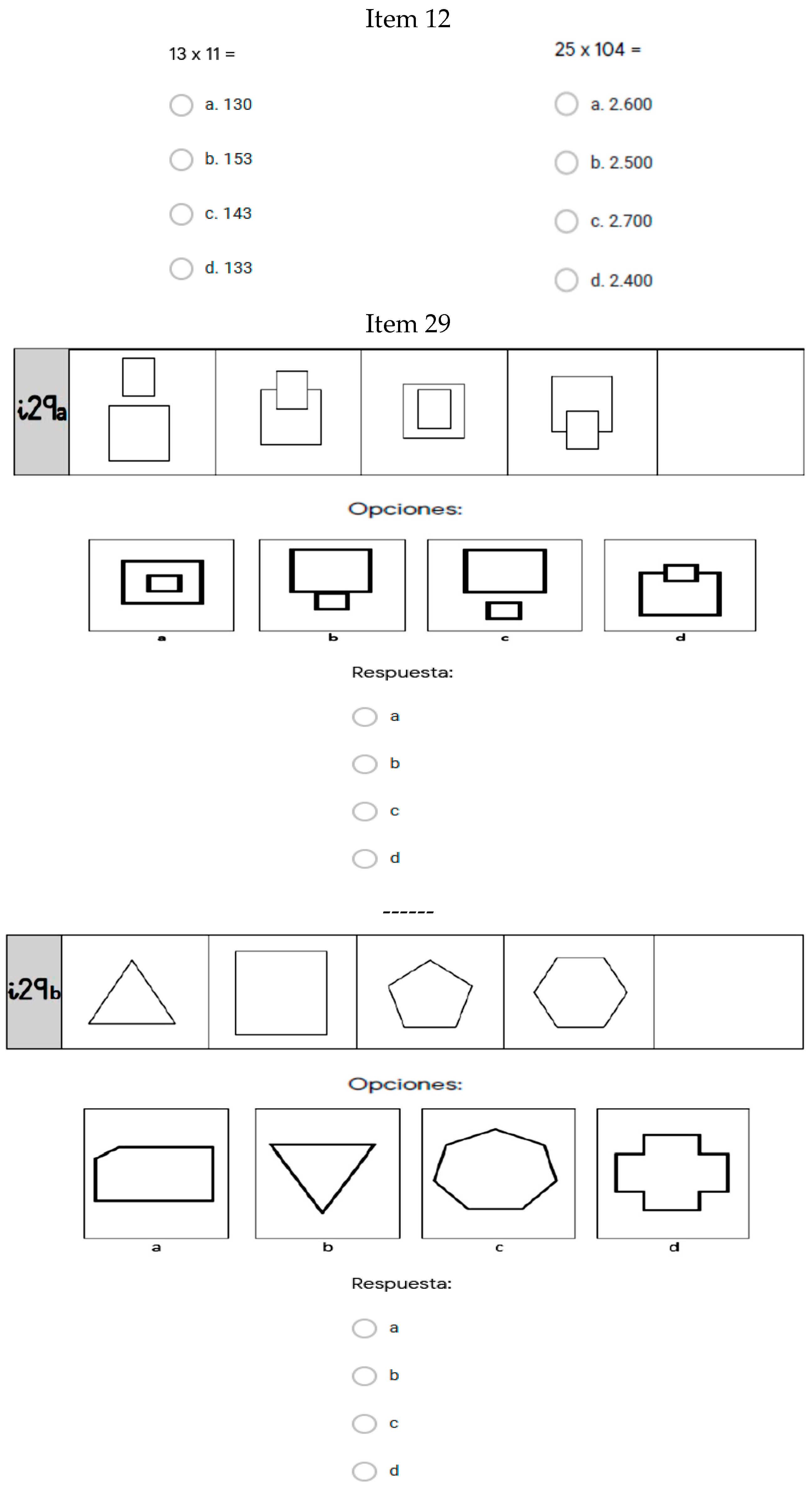 Item 12

13 x 11 =

a. 130

b. 153

c. 143

d. 133

25 x 104 =

a. 2.600

b. 2.500

c. 2.700

d. 2.400

Item 29

i29a

Opciones:

a

b

c

d

Respuesta:

a

b

c

d

------

i29b

Opciones:

a

b

c

d

Respuesta:

a

b

c

d