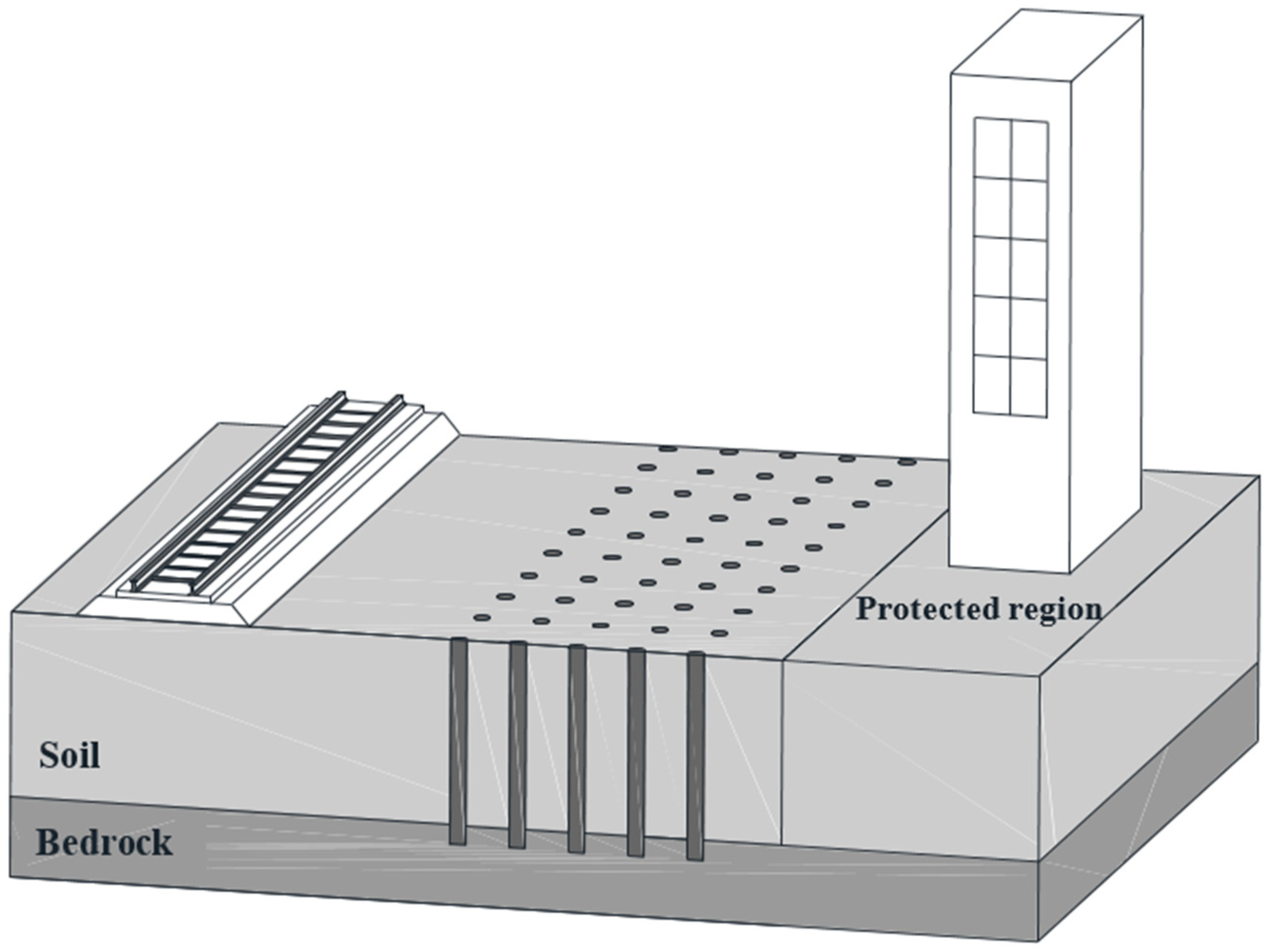 Protected region

Soil

Bedrock