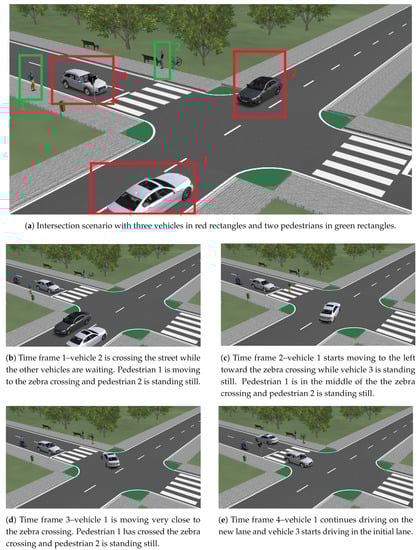 (a) Intersection scenario with three vehicles in red rectangles and two pedestrians in green rectangles.

(b) Time frame 1–vehicle 2 is crossing the street while the other vehicles are waiting. Pedestrian 1 is moving to the zebra crossing and pedestrian 2 is standing still.

(c) Time frame 2–vehicle 1 starts moving to the left toward the zebra crossing while vehicle 3 is standing still. Pedestrian 1 is in the middle of the the zebra crossing and pedestrian 2 is standing still.

(d) Time frame 3–vehicle 1 is moving very close to the zebra crossing. Pedestrian 1 has crossed the zebra crossing and pedestrian 2 is standing still.

(e) Time frame 4–vehicle 1 continues driving on the new lane and vehicle 3 starts driving in the initial lane.