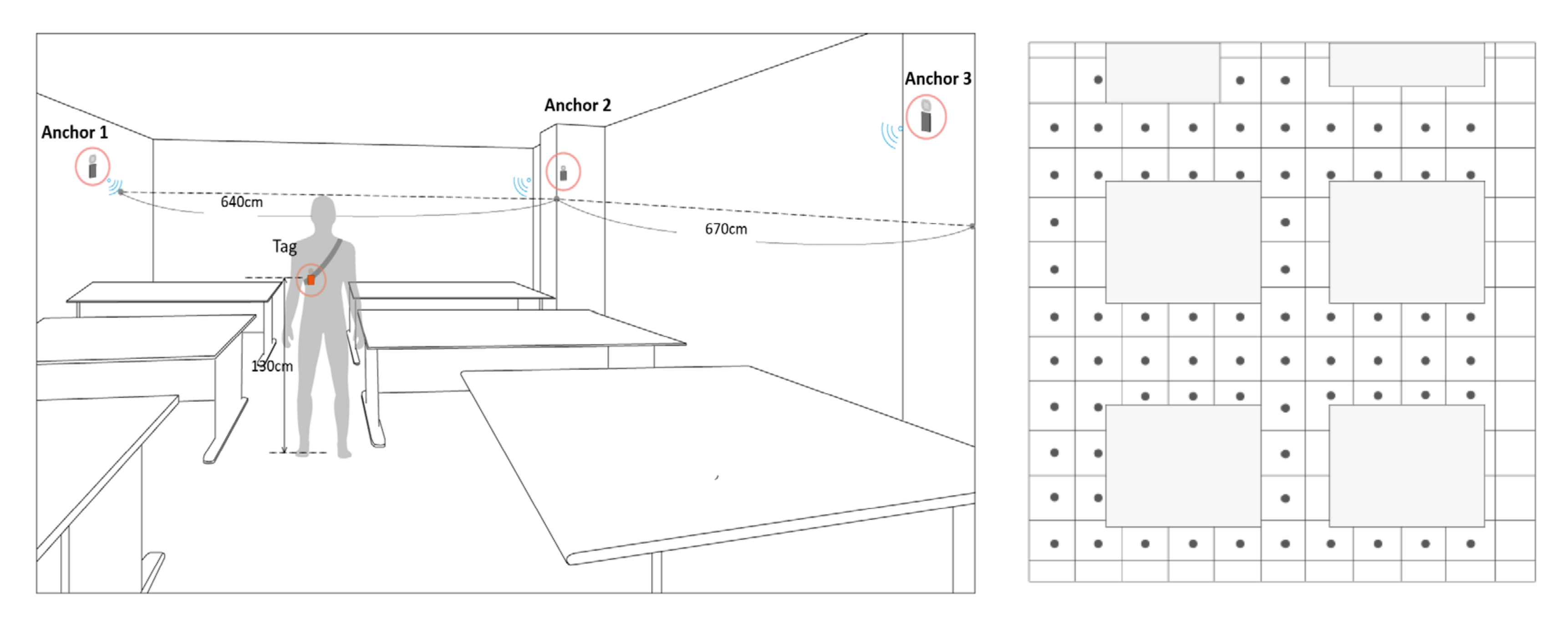 Anchor 1
Anchor 2
Anchor 3
640cm
670cm
Tag
130cm