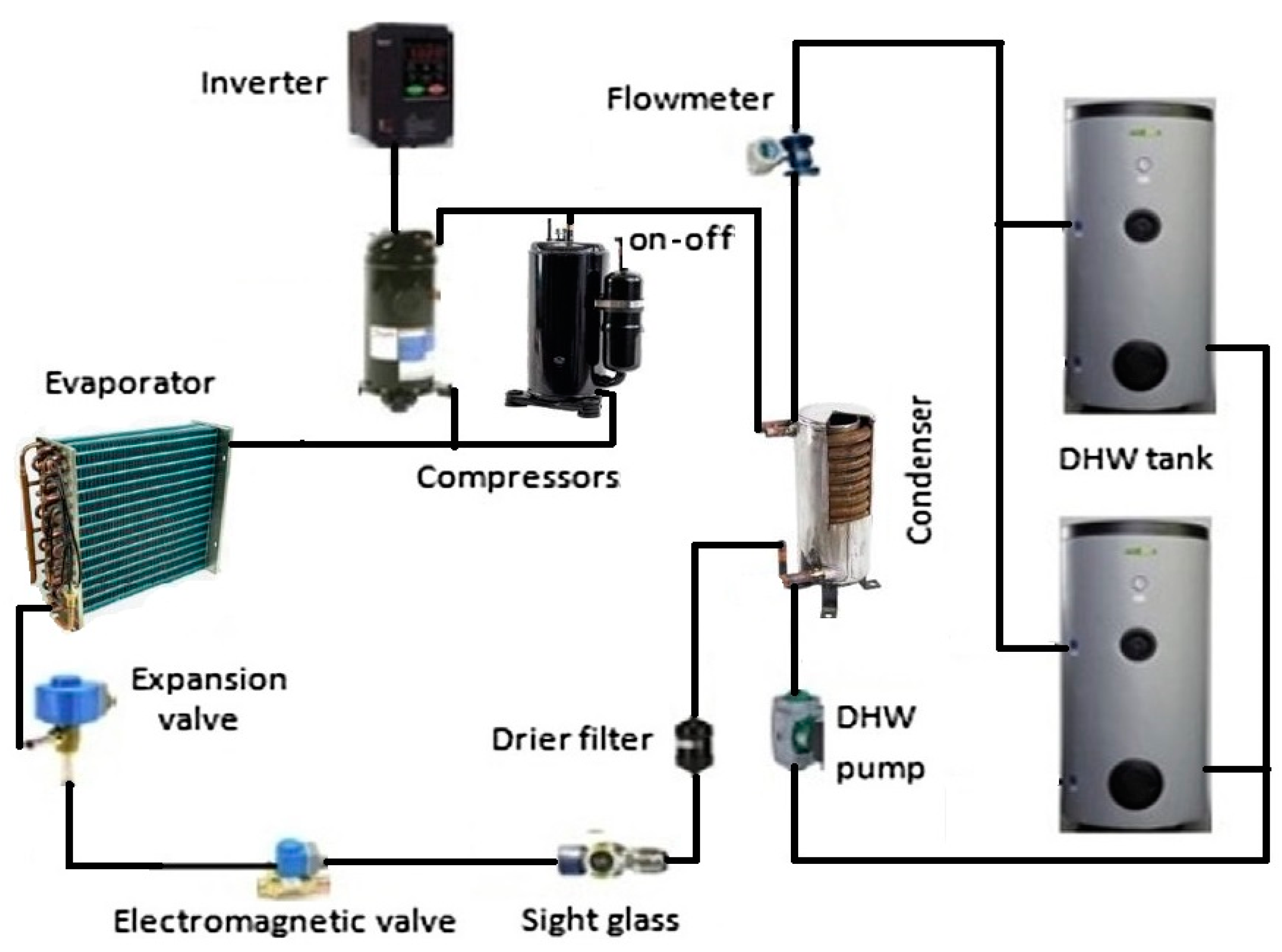 Inverter

Flowmeter

on-off

Evaporator

Compressors

Condenser

DHW tank

Expansion valve

Drier filter

DHW pump

Electromagnetic valve

Sight glass