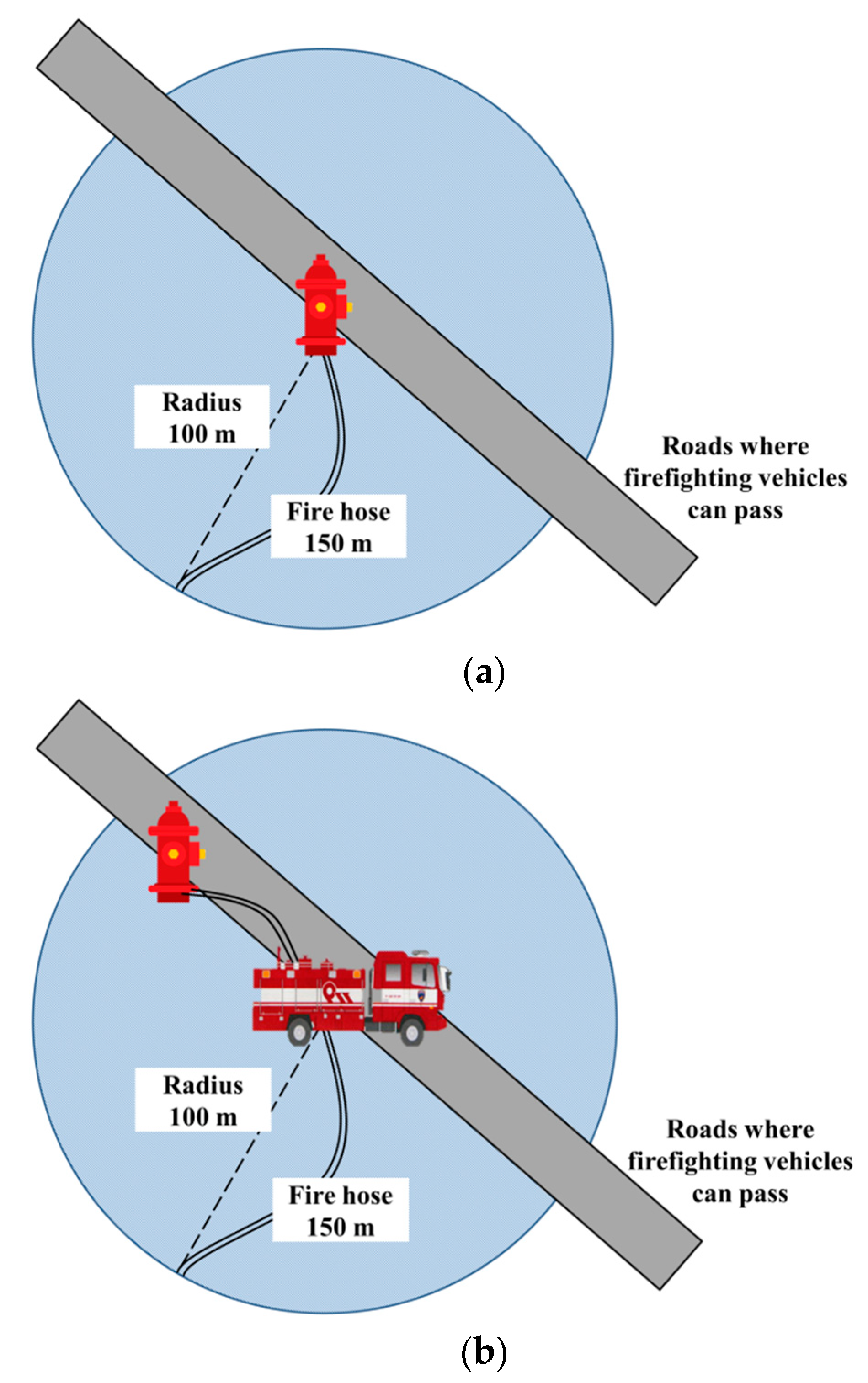 Radius
100 m

Fire hose
150 m

Roads where
firefighting vehicles
can pass

(a)

Radius
100 m

Fire hose
150 m

Roads where
firefighting vehicles
can pass

(b)