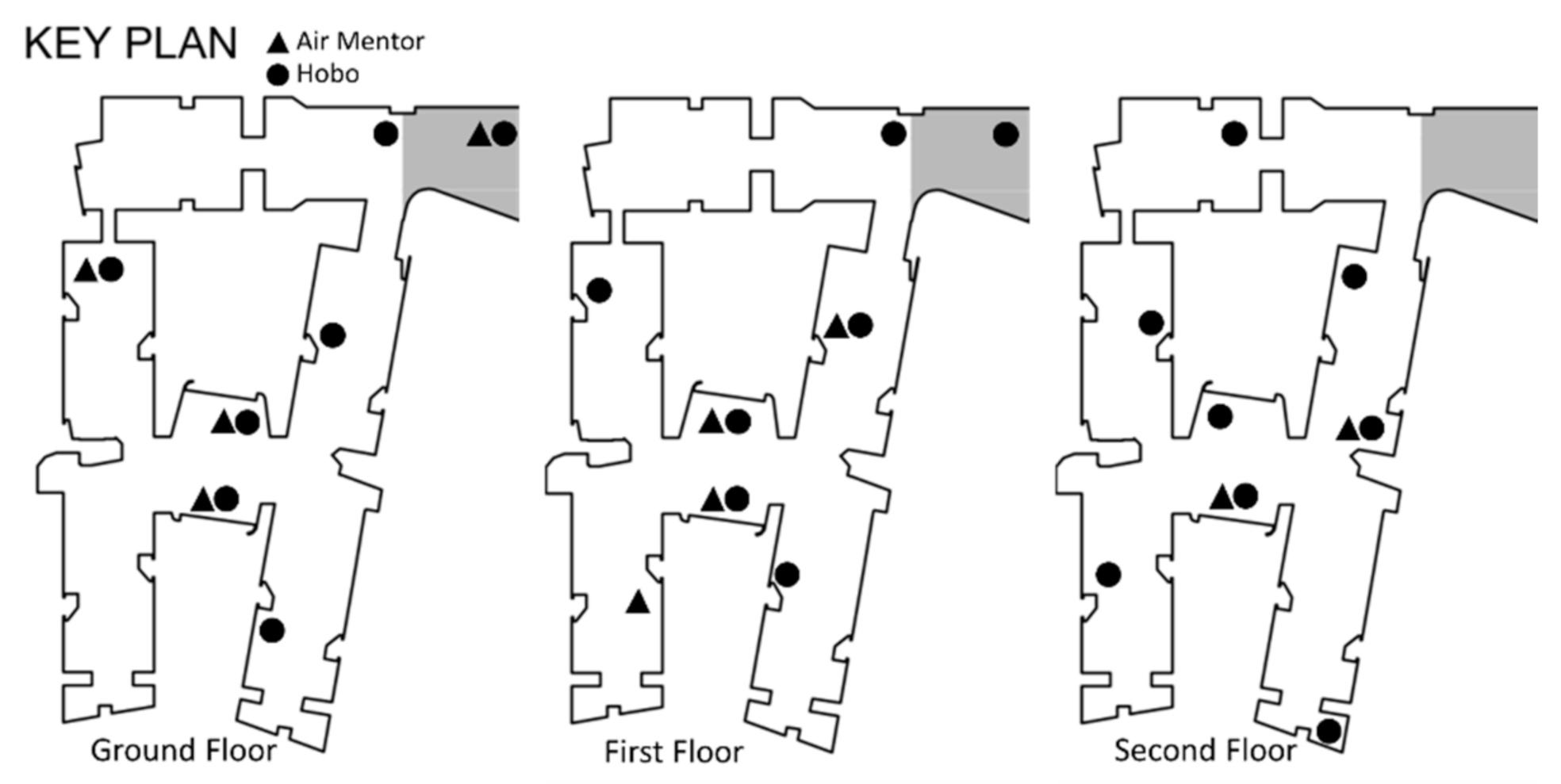 KEY PLAN
▲ Air Mentor
● Hobo

Ground Floor

First Floor

Second Floor