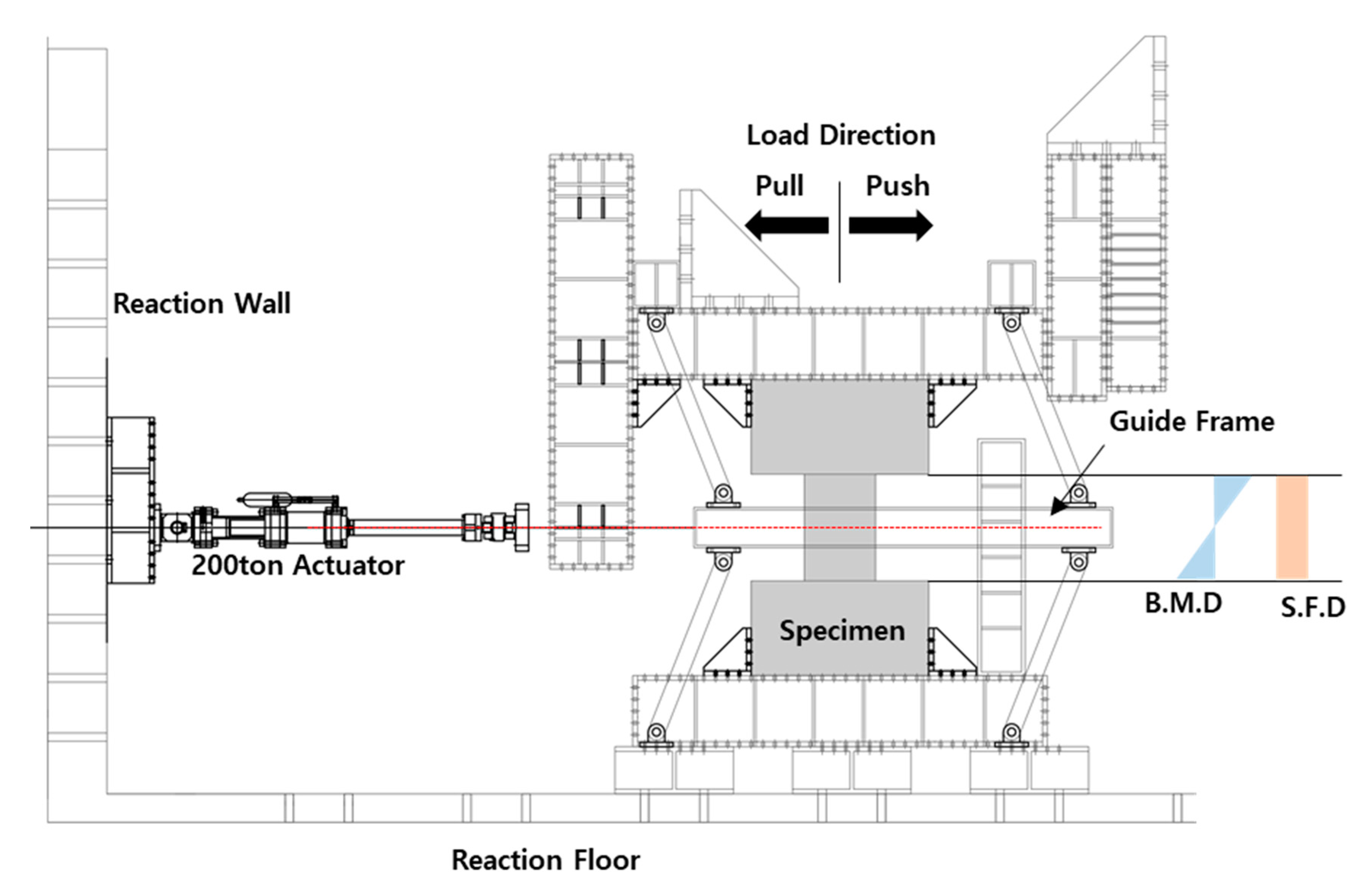 Load Direction
Pull
Push
Reaction Wall
Guide Frame
200ton Actuator
B.M.D
S.F.D
Specimen
Reaction Floor