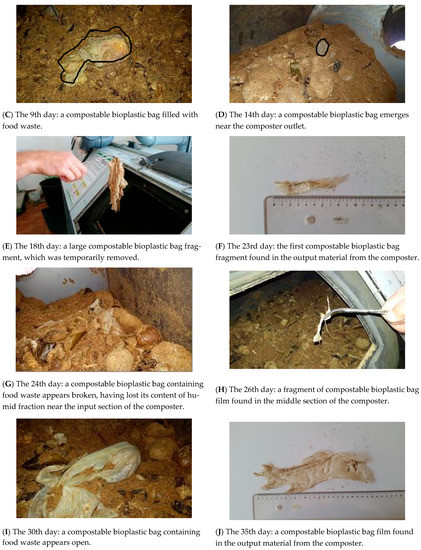 (C) The 9th day: a compostable bioplastic bag filled with food waste.

(D) The 14th day: a compostable bioplastic bag emerges near the composter outlet.

(E) The 18th day: a large compostable bioplastic bag fragment, which was temporarily removed.

(F) The 23rd day: the first compostable bioplastic bag fragment found in the output material from the composter.

(G) The 24th day: a compostable bioplastic bag containing food waste appears broken, having lost its content of humid fraction near the input section of the composter.

(H) The 26th day: a fragment of compostable bioplastic bag film found in the middle section of the composter.

(I) The 30th day: a compostable bioplastic bag containing food waste appears open.

(J) The 35th day: a compostable bioplastic bag film found in the output material from the composter.