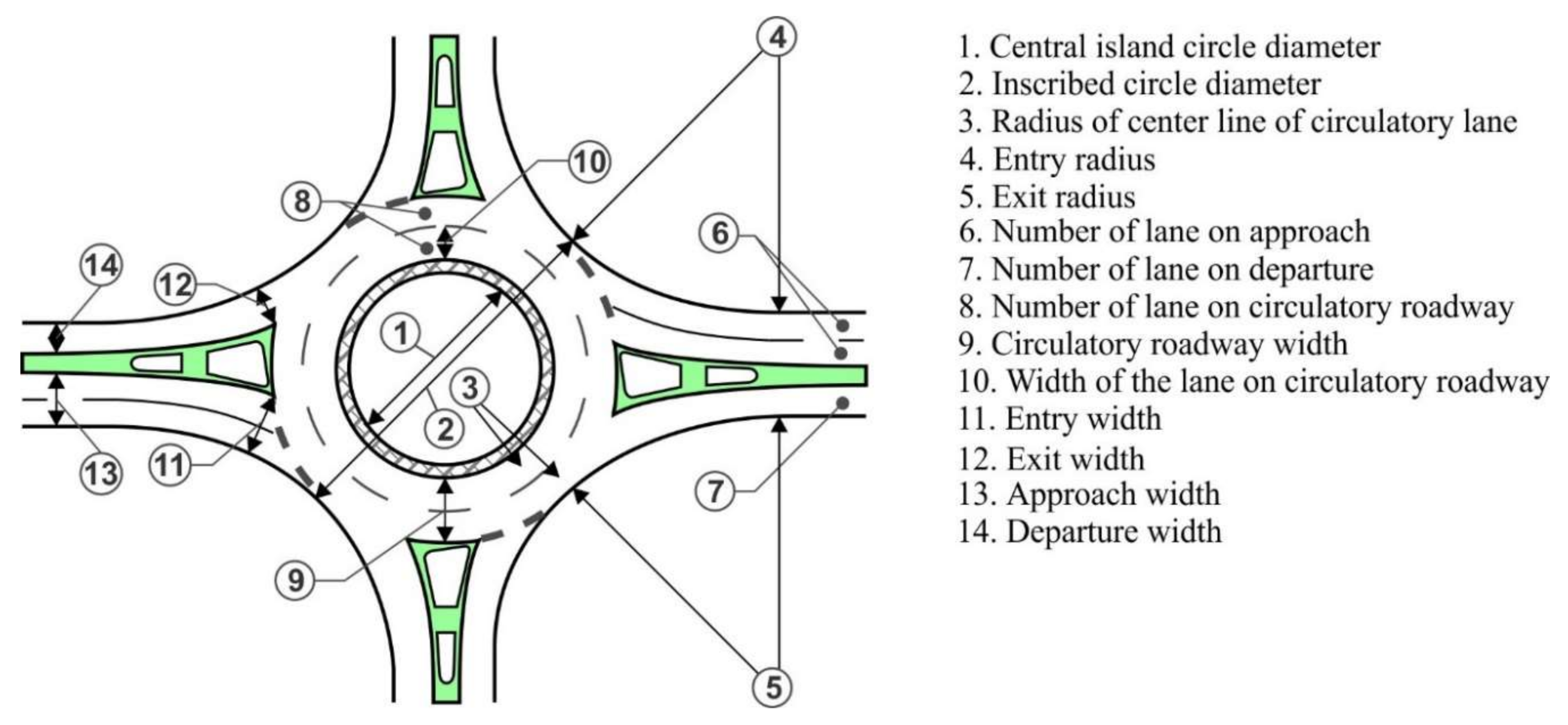 4
10
8
6
14
12
1
3
2
13
11
7
9
5

1. Central island circle diameter
2. Inscribed circle diameter
3. Radius of center line of circulatory lane
4. Entry radius
5. Exit radius
6. Number of lane on approach
7. Number of lane on departure
8. Number of lane on circulatory roadway
9. Circulatory roadway width
10. Width of the lane on circulatory roadway
11. Entry width
12. Exit width
13. Approach width
14. Departure width