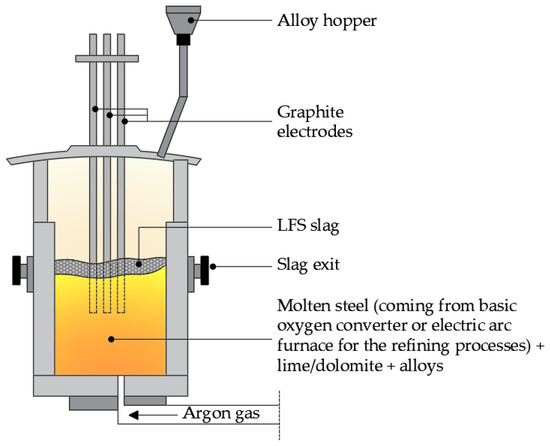 Alloy hopper

Graphite electrodes

LFS slag

Slag exit

Molten steel (coming from basic oxygen converter or electric arc furnace for the refining processes) + lime/dolomite + alloys

Argon gas