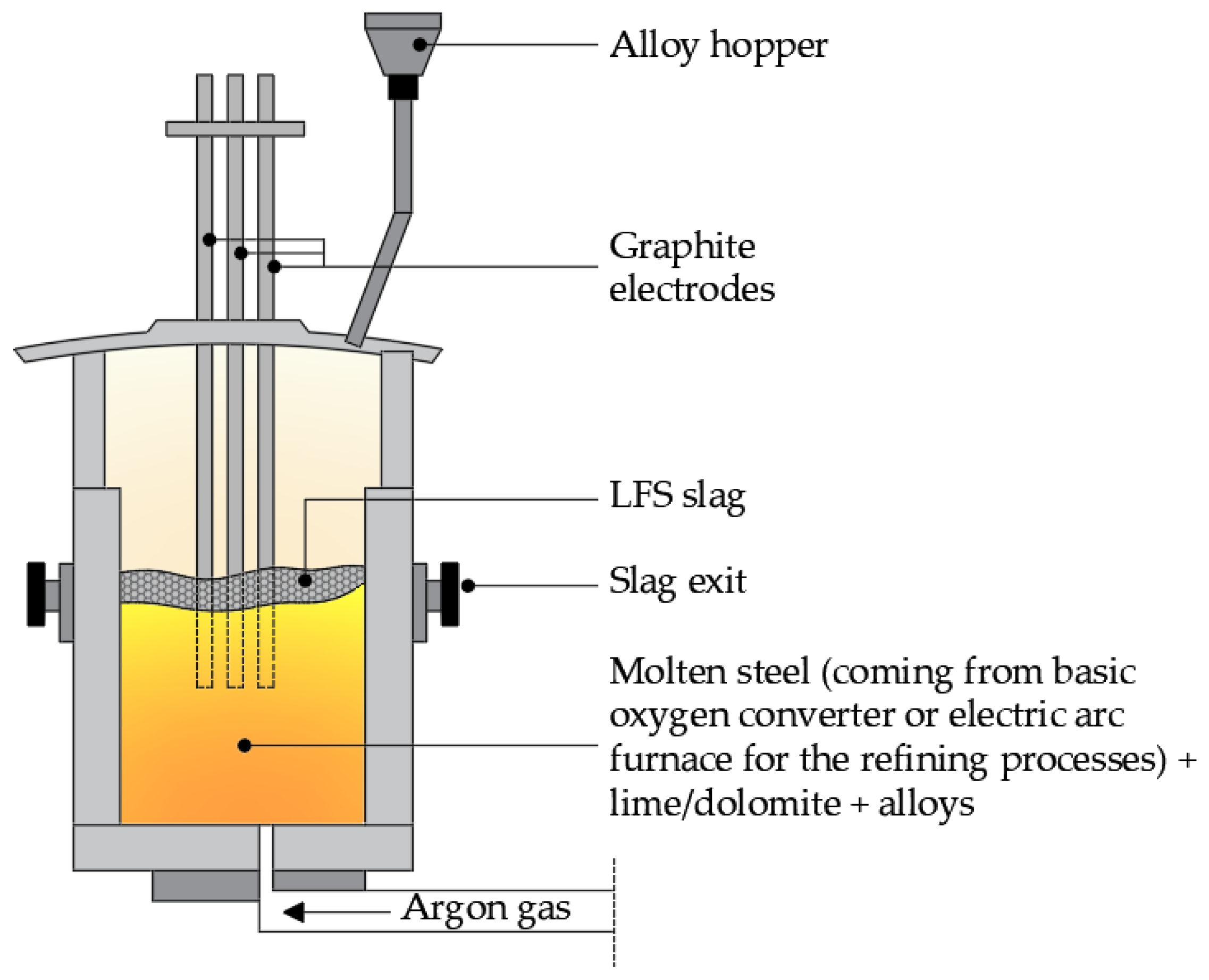 Alloy hopper

Graphite electrodes

LFS slag

Slag exit

Molten steel (coming from basic oxygen converter or electric arc furnace for the refining processes) + lime/dolomite + alloys

Argon gas