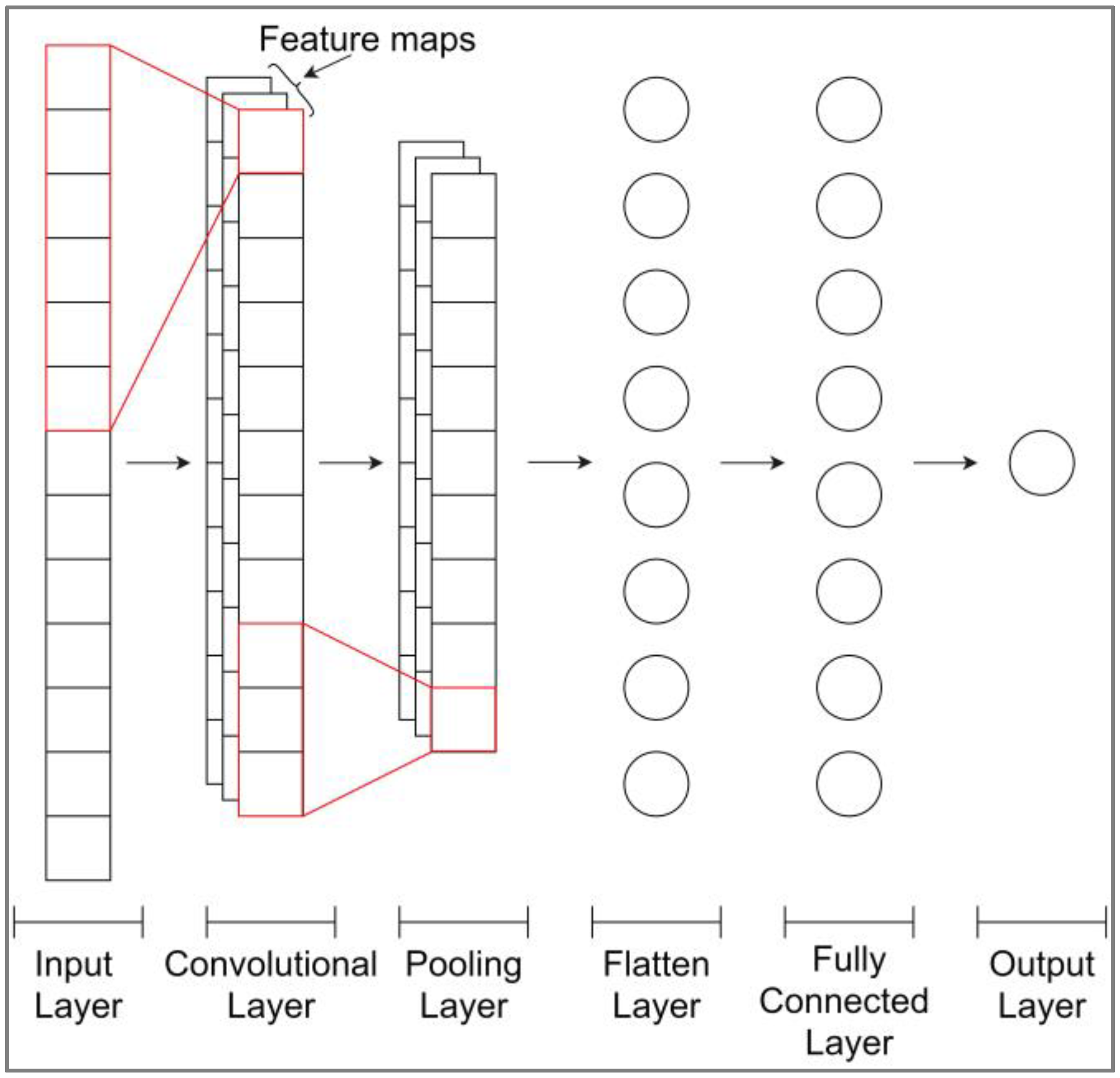 Feature maps

Input Layer

Convolutional Layer

Pooling Layer

Flatten Layer

Fully Connected Layer

Output Layer