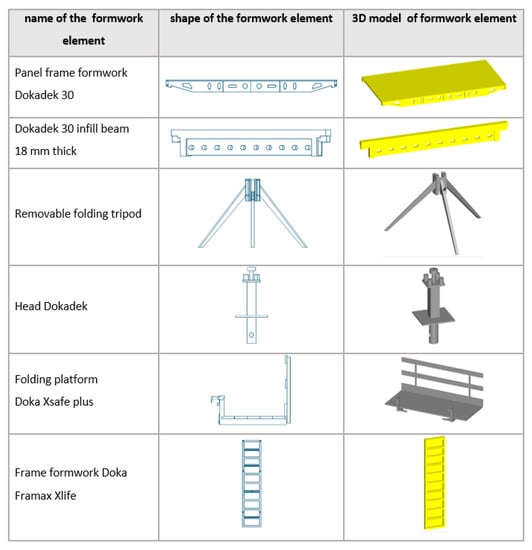 | name of the formwork element | shape of the formwork element | 3D model of formwork element |
|---|---|---|
| Panel frame formwork Dokadek 30 | | |
| Dokadek 30 infill beam 18 mm thick | | |
| Removable folding tripod | | |
| Head Dokadek | | |
| Folding platform Doka Xsafe plus | | |
| Frame formwork Doka Framax Xlife | | |