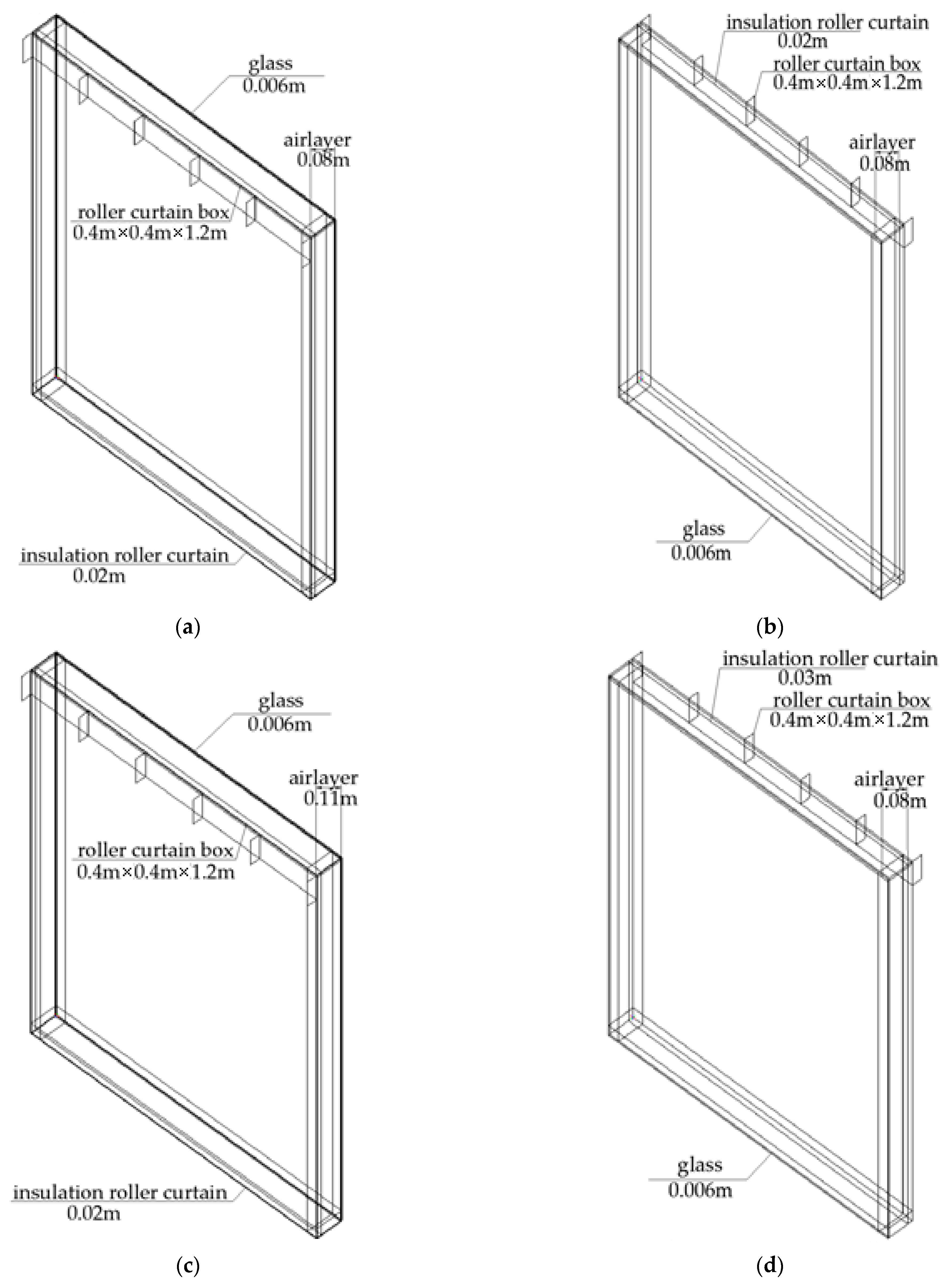 glass
0.006m
airlayer
0.08m
roller curtain box
0.4m×0.4m×1.2m
insulation roller curtain
0.02m

(a)

insulation roller curtain
0.02m
roller curtain box
0.4m×0.4m×1.2m
airlayer
0.08m
glass
0.006m

(b)

glass
0.006m
airlayer
0.11m
roller curtain box
0.4m×0.4m×1.2m
insulation roller curtain
0.02m

(c)

insulation roller curtain
0.03m
roller curtain box
0.4m×0.4m×1.2m
airlayer
0.08m
glass
0.006m

(d)