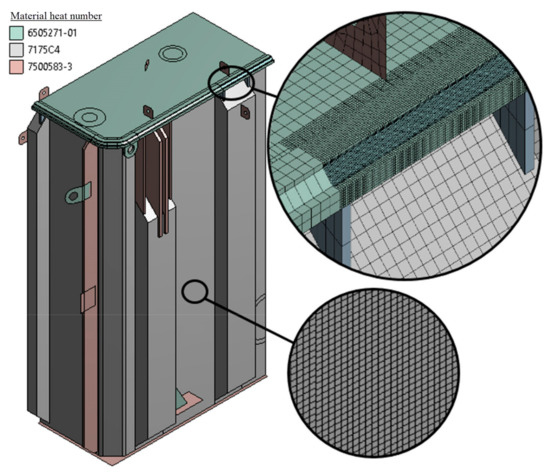 Material heat number
6505271-01
7175C4
7500583-3