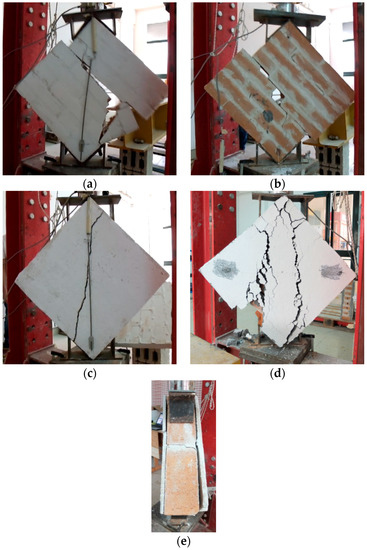 (a)

(b)

(c)

(d)

(e)