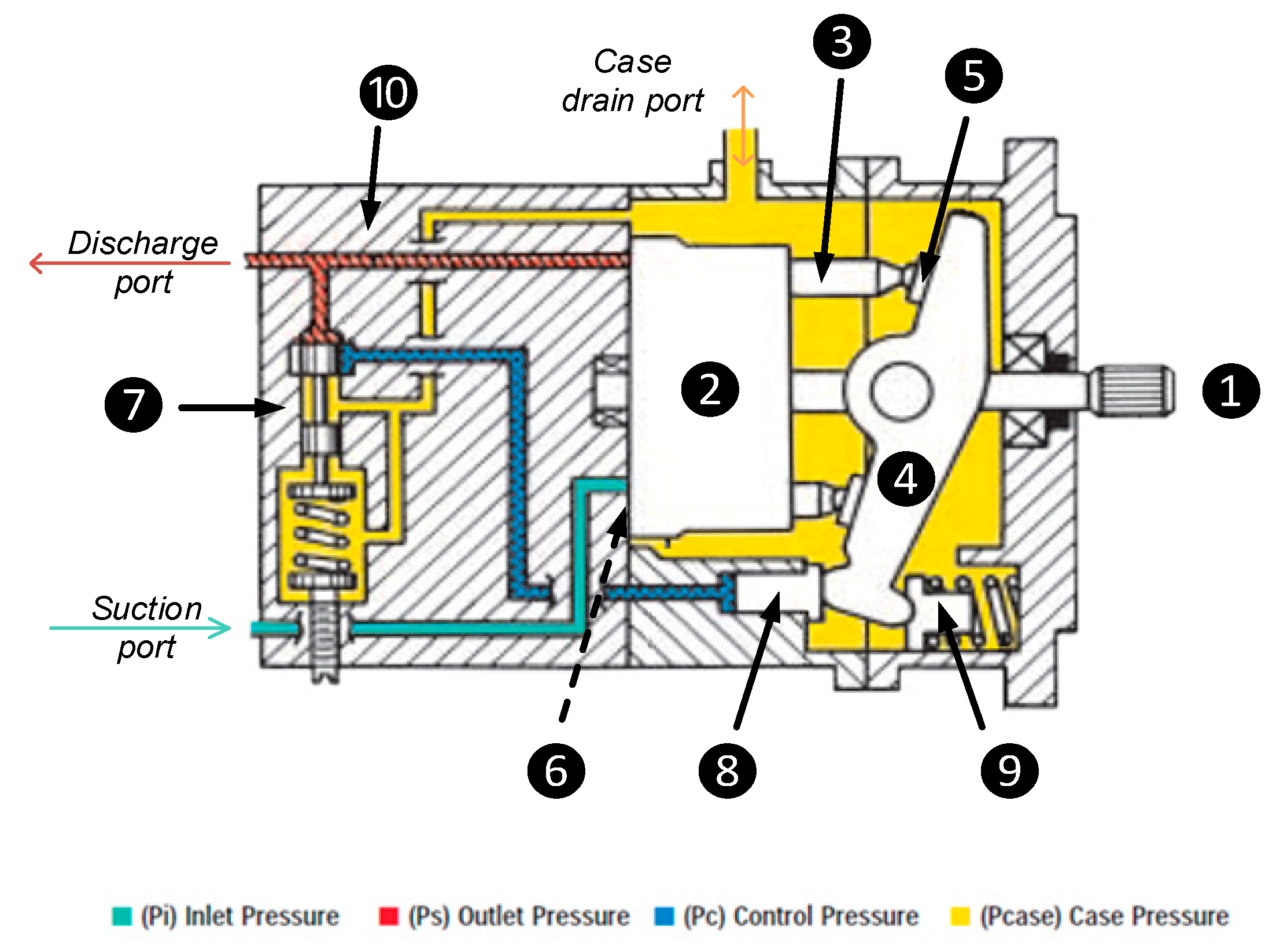 Case drain port

3

5

10

Discharge port

2

1

7

4

Suction port

6

8

9

(Pi) Inlet Pressure (Ps) Outlet Pressure (Pc) Control Pressure (Pcase) Case Pressure