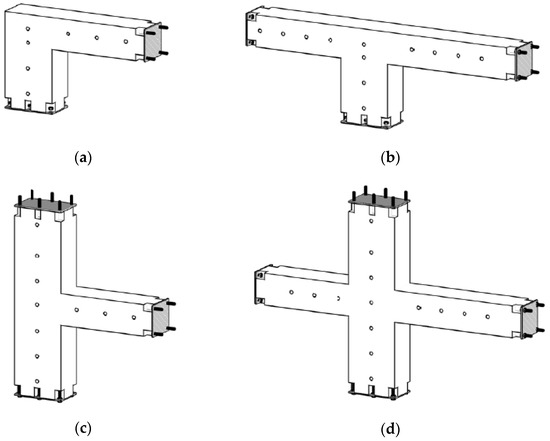 (a)

(b)

(c)

(d)