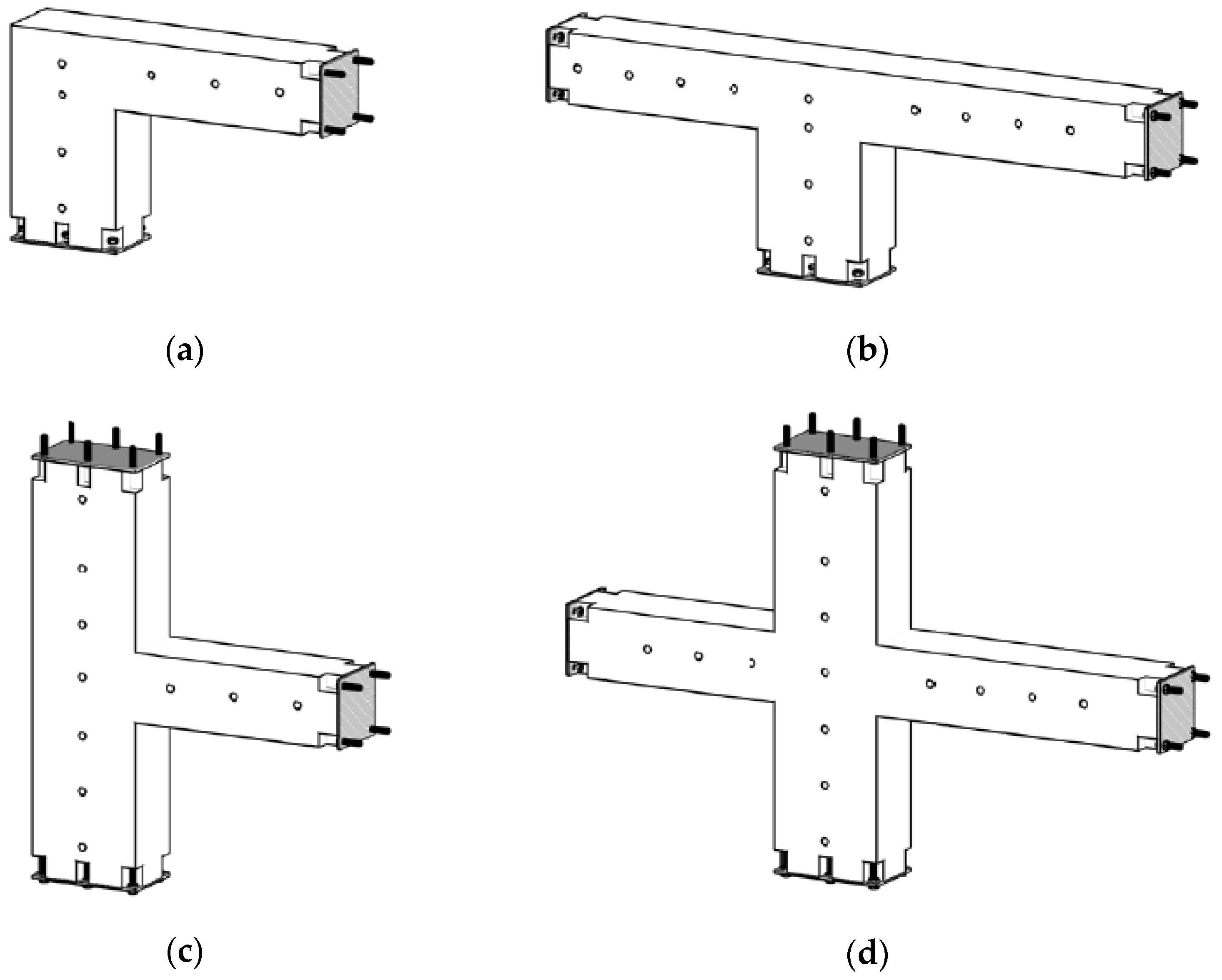 (a)

(b)

(c)

(d)