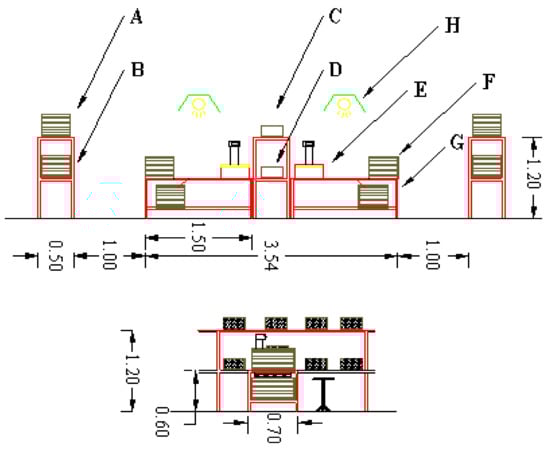 A
B
C
D
H
E
F
G
1.20
1.50
0.50
1.00
3.54
1.00
1.20
0.60
0.70