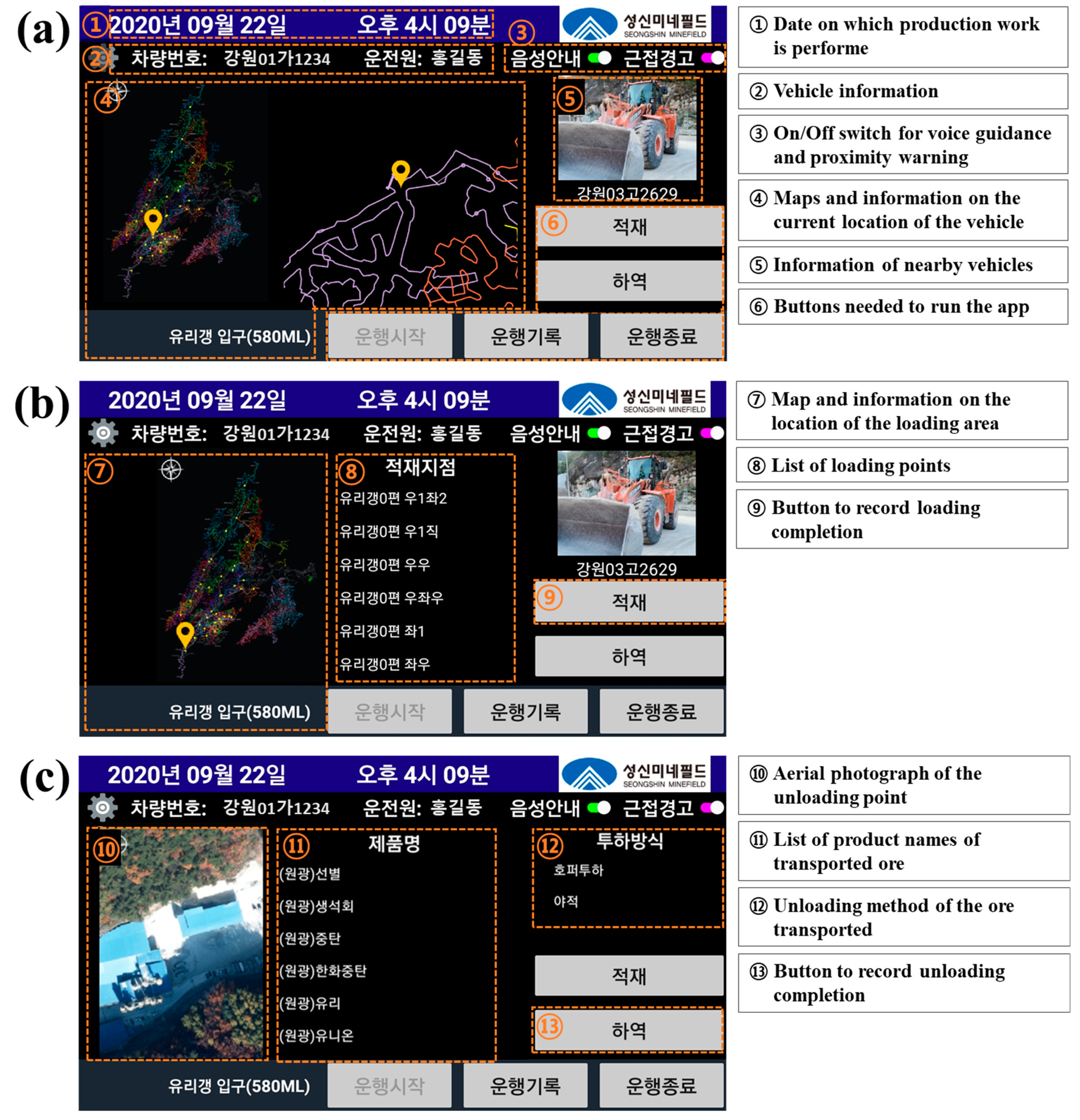 (a)

① 2020년 09월 22일 오후 4시 09분

성신미네필드 SEONGSHIN MINEFIELD

② 차량번호: 강원01가1234 운전원: 홍길동

③ 음성안내 근접경고

④

⑤

강원03고2629

⑥ 적재

하역

유리갱 입구(580ML)

운행시작 운행기록 운행종료

① Date on which production work is performe

② Vehicle information

③ On/Off switch for voice guidance and proximity warning

④ Maps and information on the current location of the vehicle

⑤ Information of nearby vehicles

⑥ Buttons needed to run the app

(b)

2020년 09월 22일 오후 4시 09분

성신미네필드 SEONGSHIN MINEFIELD

차량번호: 강원01가1234 운전원: 홍길동 음성안내 근접경고

⑦

⑧ 적재지점

유리갱0편 우1좌2

유리갱0편 우1직

유리갱0편 우우

유리갱0편 우좌우

유리갱0편 좌1

유리갱0편 좌우

강원03고2629

⑨ 적재

하역

유리갱 입구(580ML)

운행시작 운행기록 운행종료

⑦ Map and information on the location of the loading area

⑧ List of loading points

⑨ Button to record loading completion

(c)

2020년 09월 22일 오후 4시 09분

성신미네필드 SEONGSHIN MINEFIELD

차량번호: 강원01가1234 운전원: 홍길동 음성안내 근접경고

⑩

⑪ 제품명

(원광)선별

(원광)생석회

(원광)중탄

(원광)한화중탄

(원광)유리

(원광)유니온

⑫ 투하방식

호퍼투하

야적

적재

⑬ 하역

유리갱 입구(580ML)

운행시작 운행기록 운행종료

⑩ Aerial photograph of the unloading point

⑪ List of product names of transported ore

⑫ Unloading method of the ore transported

⑬ Button to record unloading completion