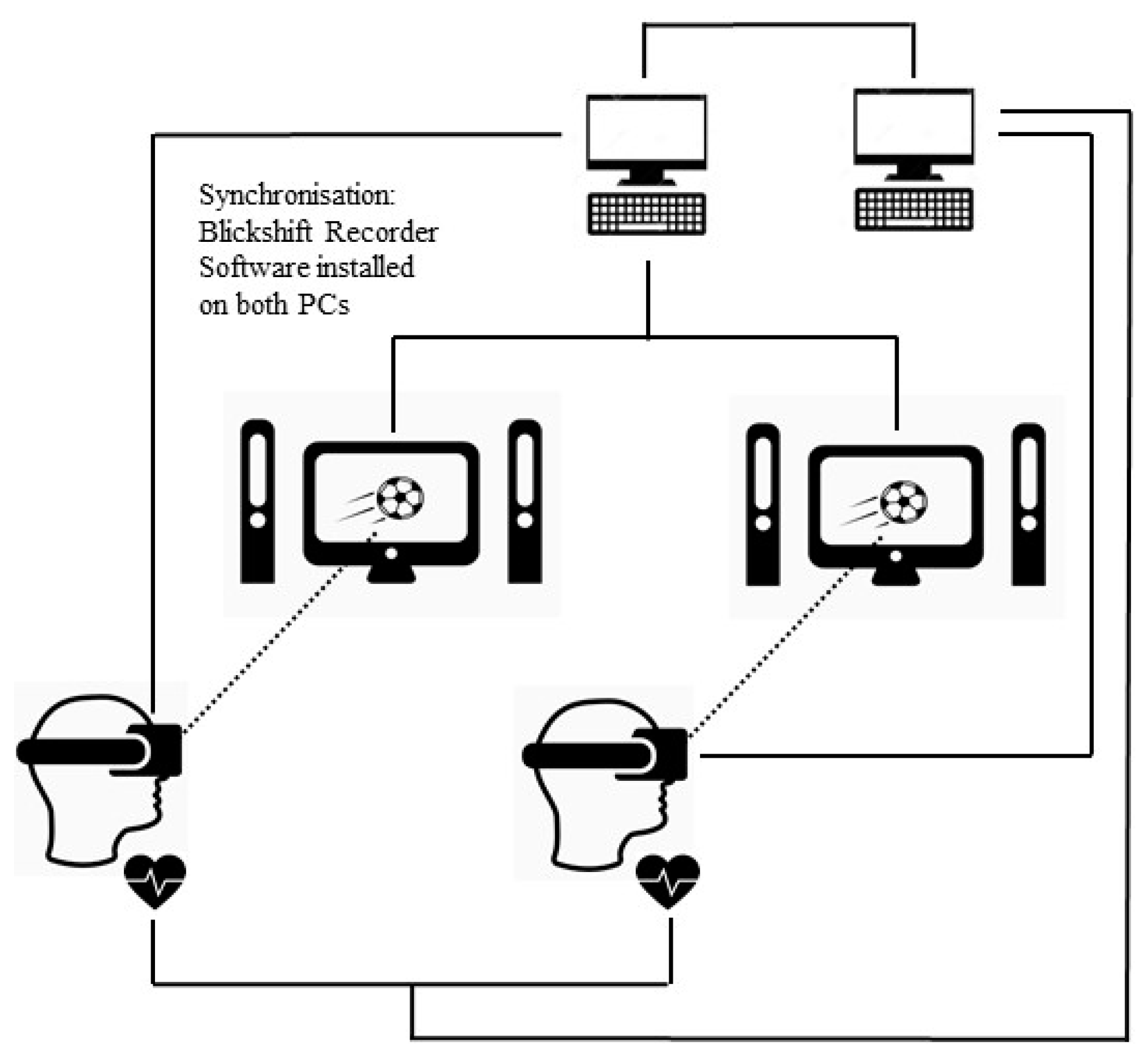 Synchronisation:
Blickshift Recorder
Software installed
on both PCs