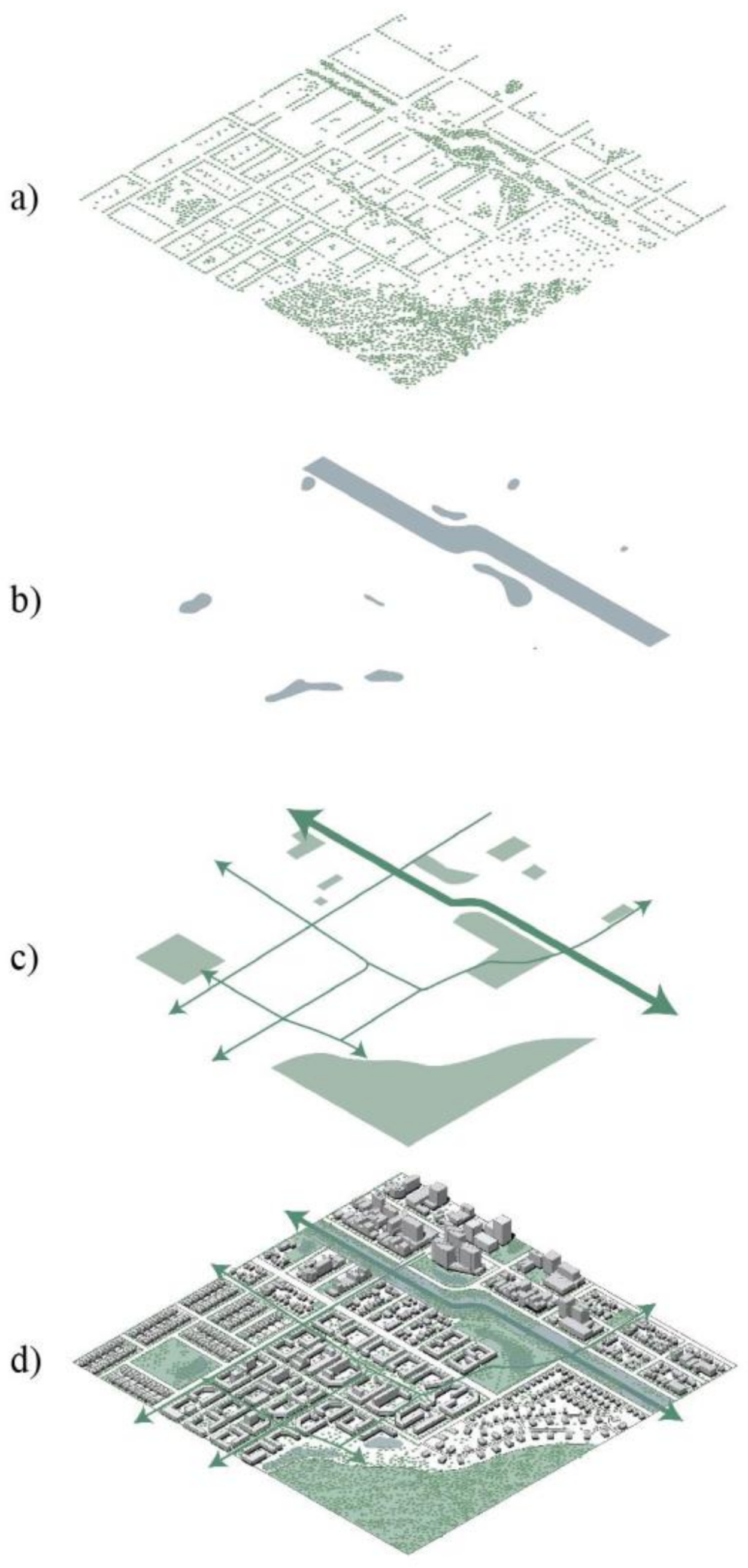 a)

b)

c)

d)