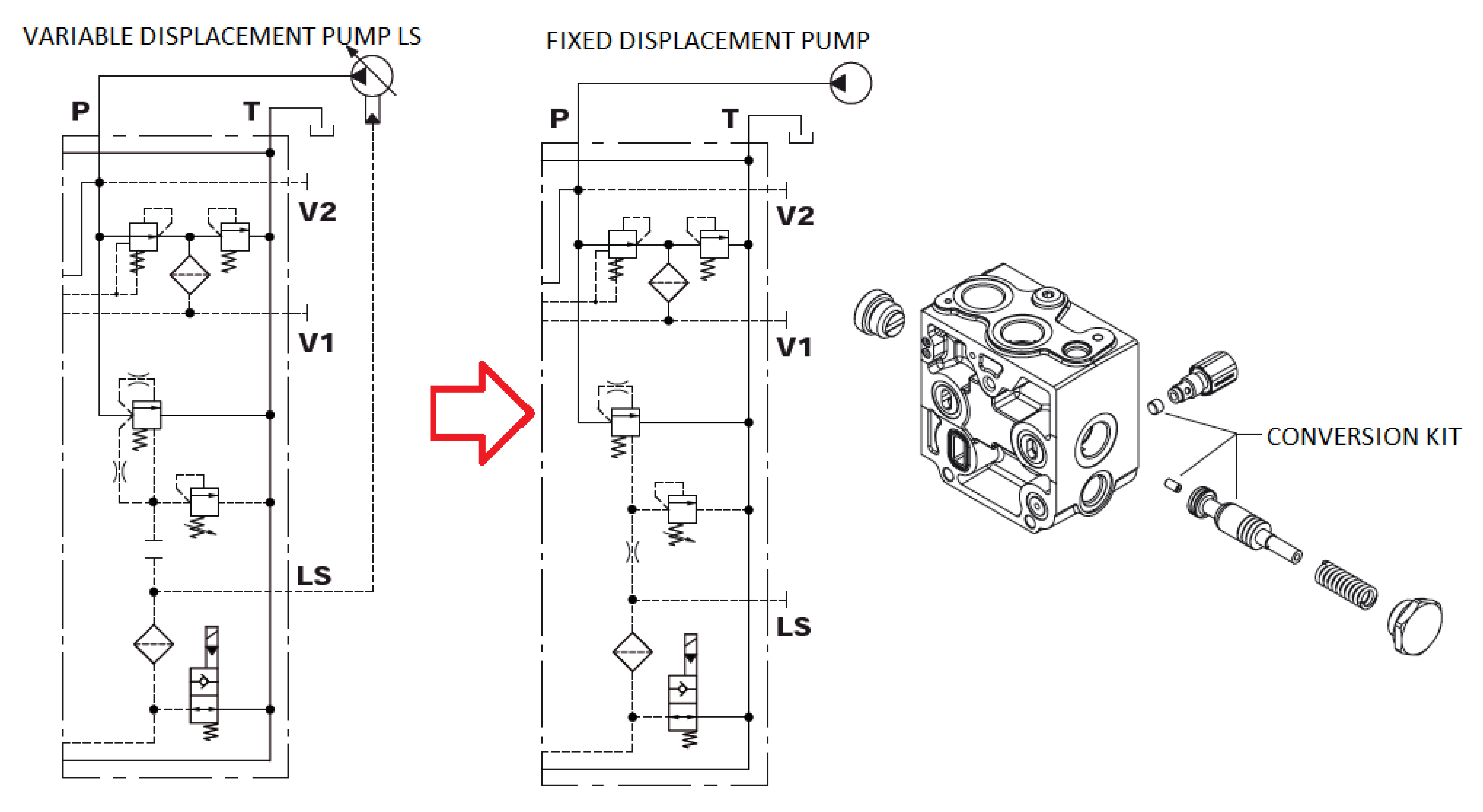 VARIABLE DISPLACEMENT PUMP LS

P

T

V2

V1

LS

FIXED DISPLACEMENT PUMP

P

T

V2

V1

LS

CONVERSION KIT