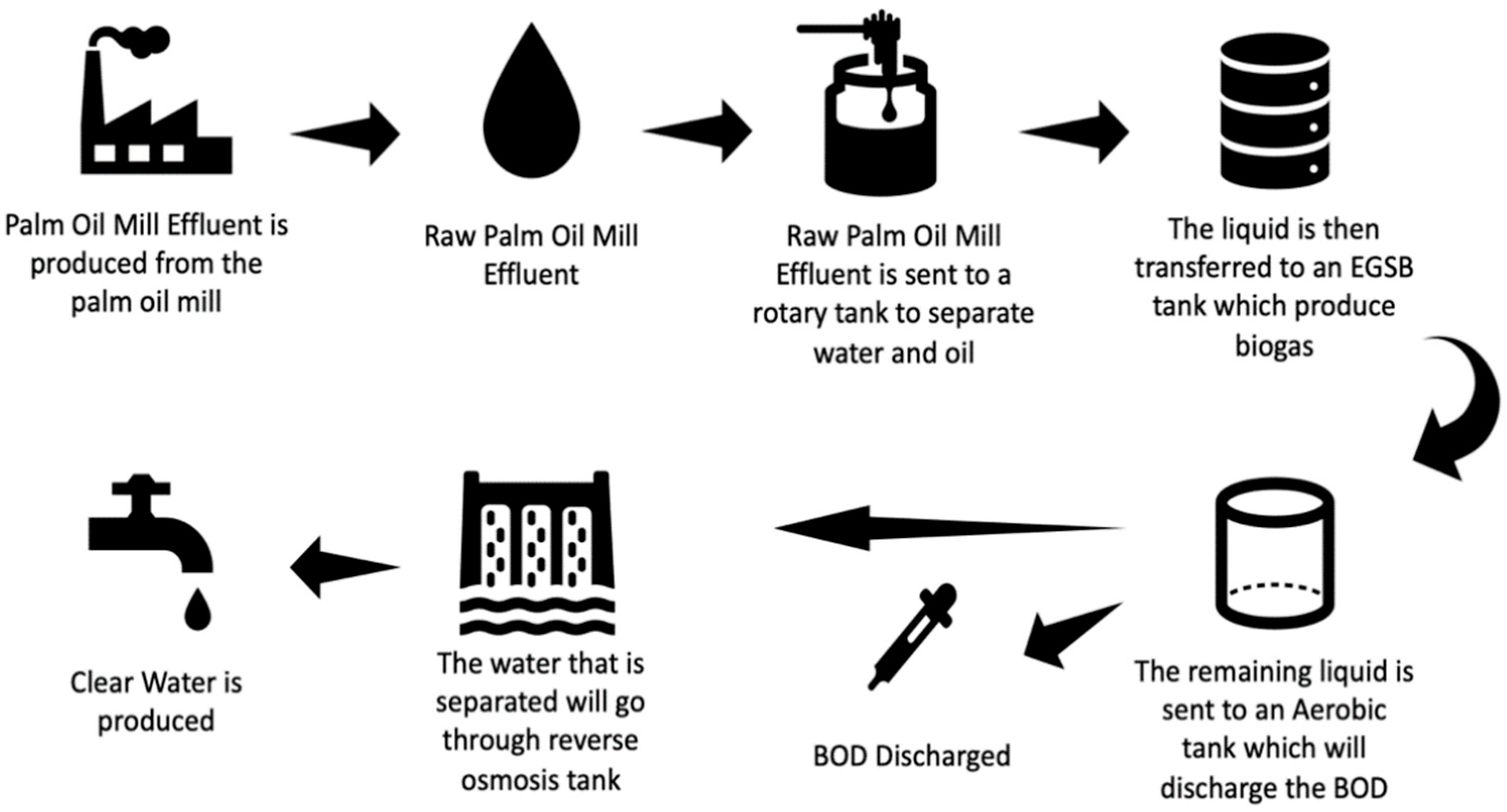 Palm Oil Mill Effluent is produced from the palm oil mill

Raw Palm Oil Mill Effluent

Raw Palm Oil Mill Effluent is sent to a rotary tank to separate water and oil

The liquid is then transferred to an EGSB tank which produce biogas

The remaining liquid is sent to an Aerobic tank which will discharge the BOD

BOD Discharged

The water that is separated will go through reverse osmosis tank

Clear Water is produced