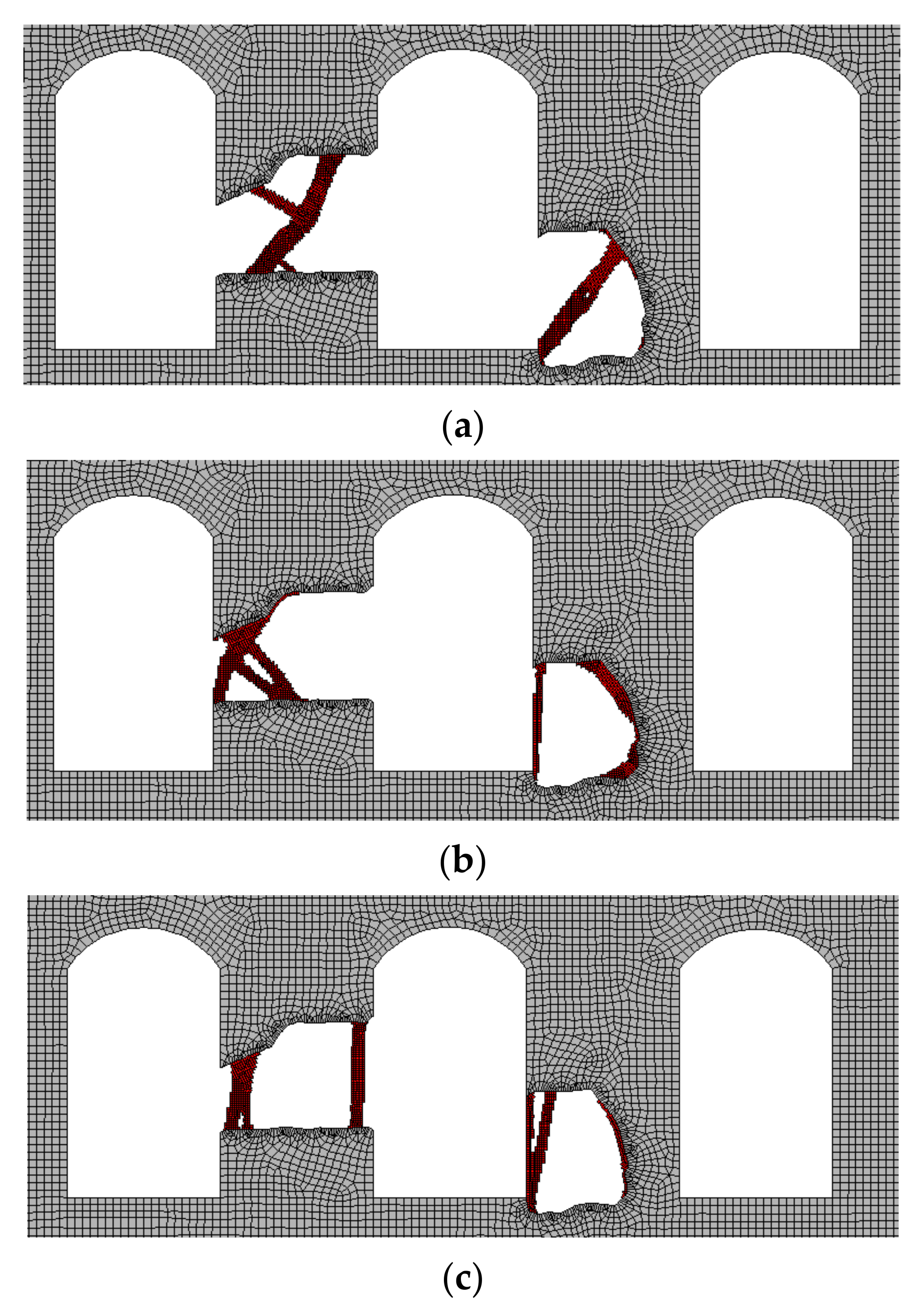 (a)

(b)

(c)