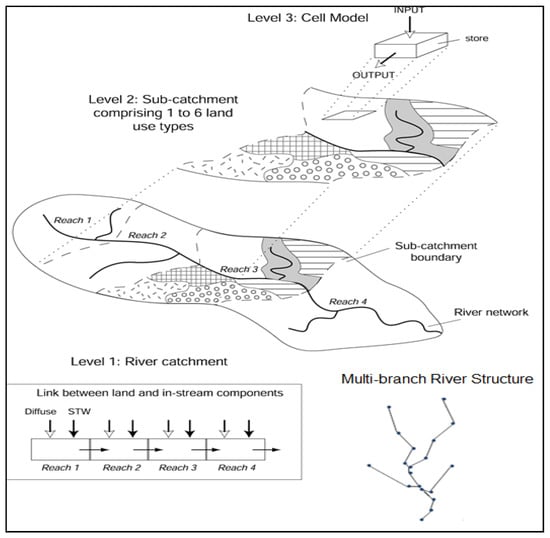 Level 3: Cell Model

INPUT

store

OUTPUT

Level 2: Sub-catchment comprising 1 to 6 land use types

Reach 1

Reach 2

Reach 3

Reach 4

Sub-catchment boundary

River network

Level 1: River catchment

Multi-branch River Structure

Link between land and in-stream components

Diffuse

STW

Reach 1

Reach 2

Reach 3

Reach 4