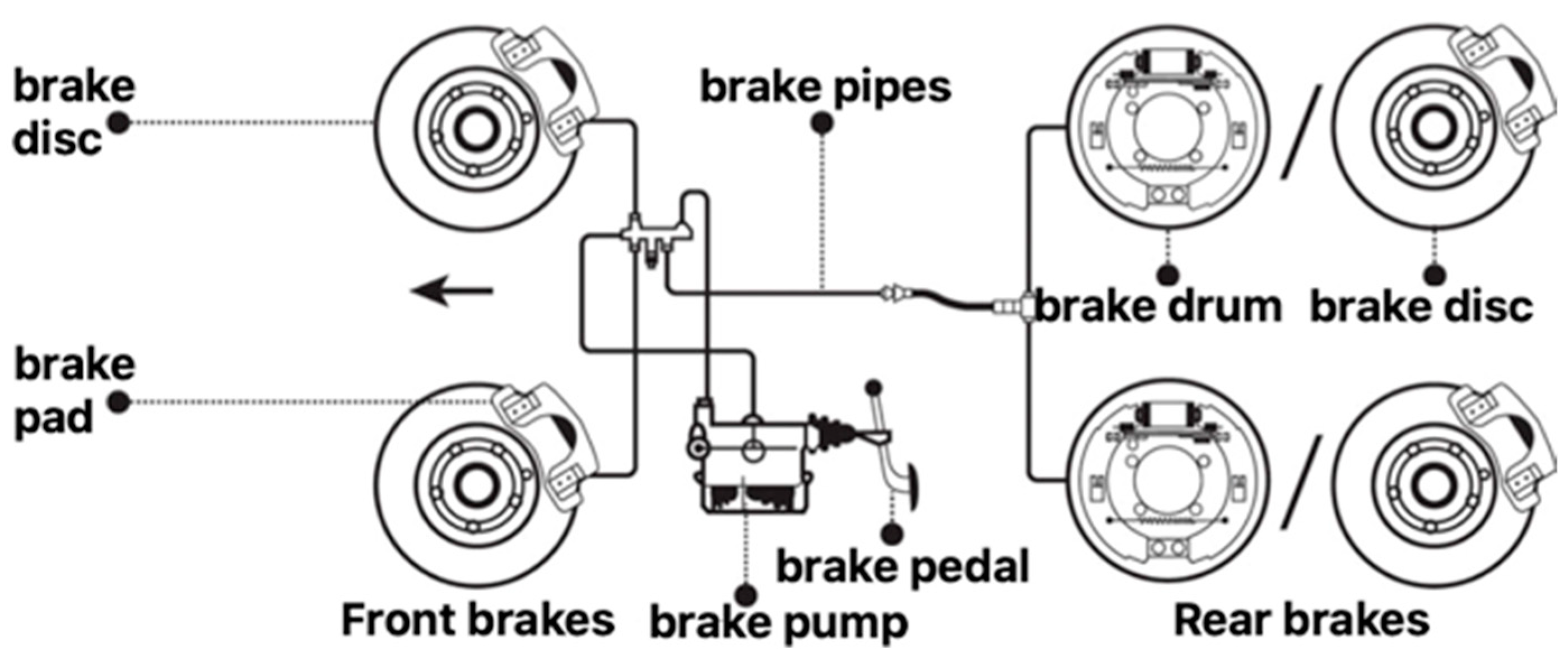 brake disc

brake pipes

brake drum

brake disc

brake pad

brake pedal

Front brakes

brake pump

Rear brakes