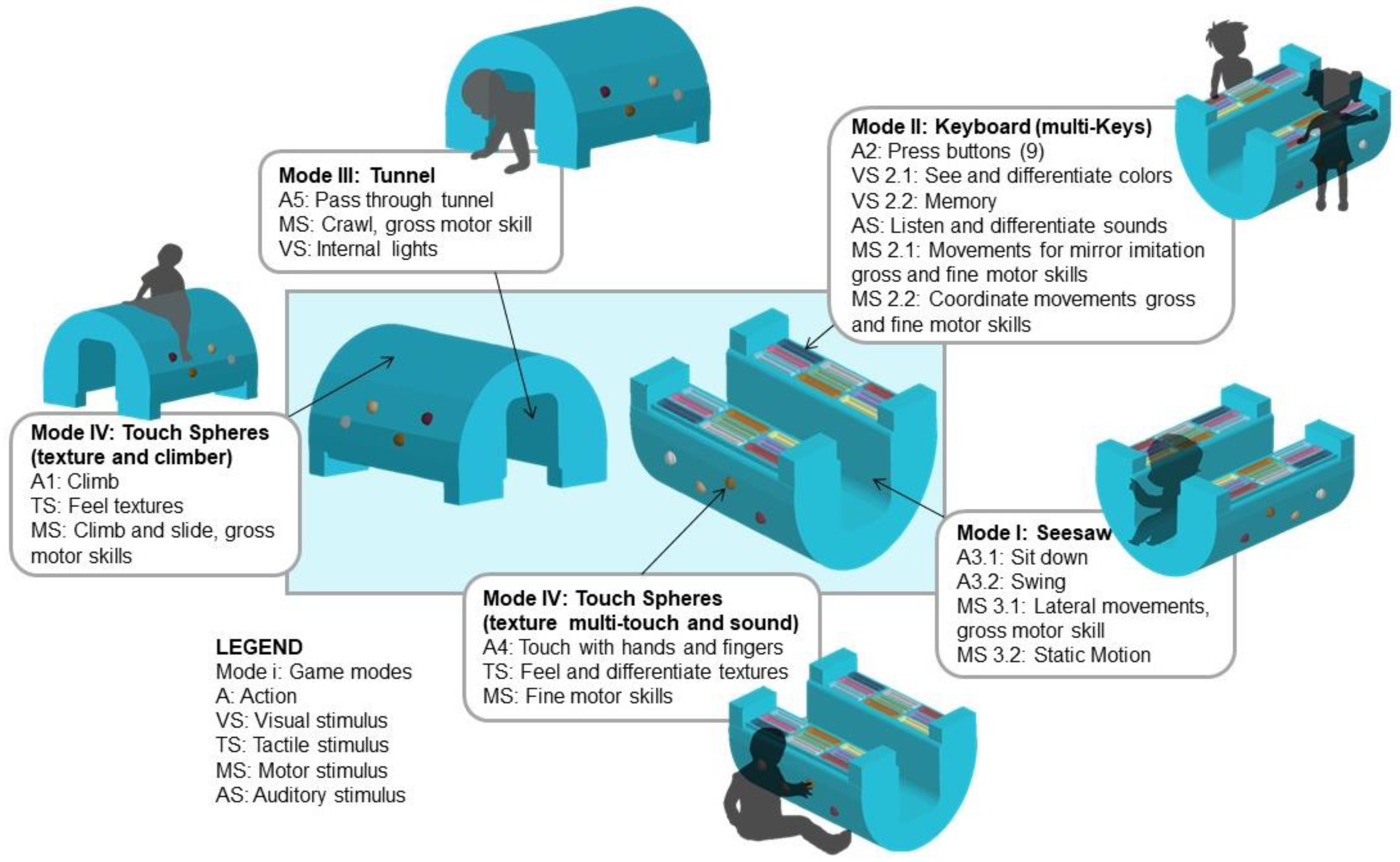 Mode III: Tunnel
A5: Pass through tunnel
MS: Crawl, gross motor skill
VS: Internal lights

Mode II: Keyboard (multi-Keys)
A2: Press buttons (9)
VS 2.1: See and differentiate colors
VS 2.2: Memory
AS: Listen and differentiate sounds
MS 2.1: Movements for mirror imitation gross and fine motor skills
MS 2.2: Coordinate movements gross and fine motor skills

Mode IV: Touch Spheres (texture and climber)
A1: Climb
TS: Feel textures
MS: Climb and slide, gross motor skills

Mode I: Seesaw
A3.1: Sit down
A3.2: Swing
MS 3.1: Lateral movements, gross motor skill
MS 3.2: Static Motion

Mode IV: Touch Spheres (texture multi-touch and sound)
A4: Touch with hands and fingers
TS: Feel and differentiate textures
MS: Fine motor skills

LEGEND
Mode i: Game modes
A: Action
VS: Visual stimulus
TS: Tactile stimulus
MS: Motor stimulus
AS: Auditory stimulus