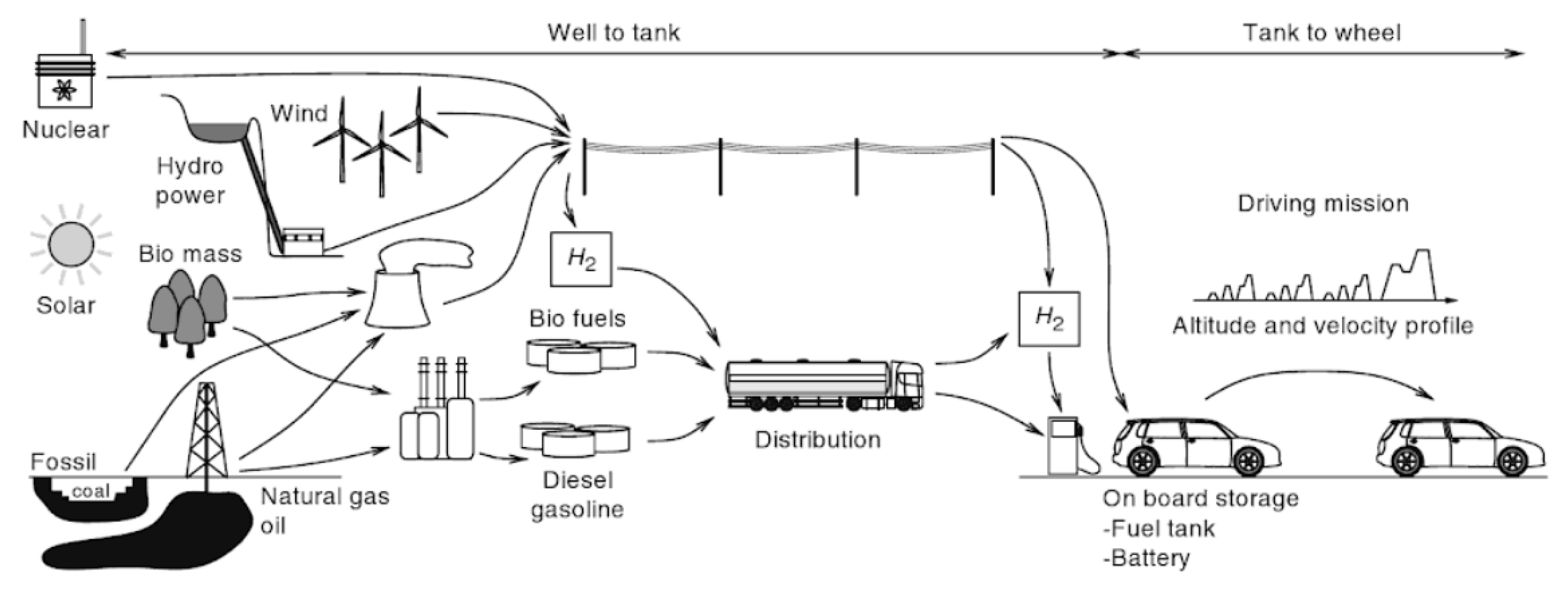 Well to tank

Tank to wheel

Nuclear

Wind

Hydro power

Solar

Bio mass

$H_2$

Bio fuels

Fossil

coal

Natural gas oil

Diesel gasoline

Distribution

$H_2$

Driving mission

Altitude and velocity profile

On board storage
-Fuel tank
-Battery