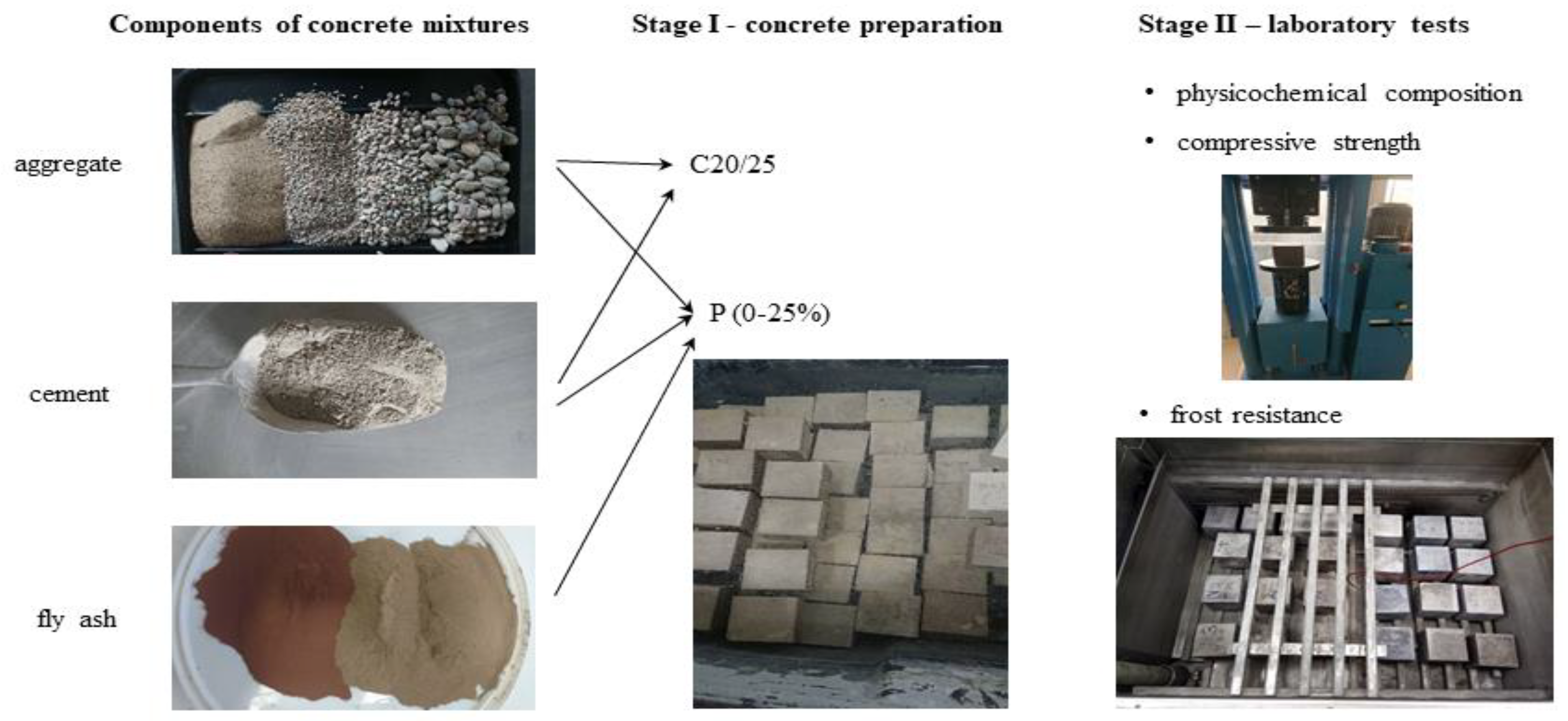 Components of concrete mixtures

aggregate

cement

fly ash

Stage I - concrete preparation

C20/25

P (0-25%)

Stage II – laboratory tests

• physicochemical composition
• compressive strength

• frost resistance