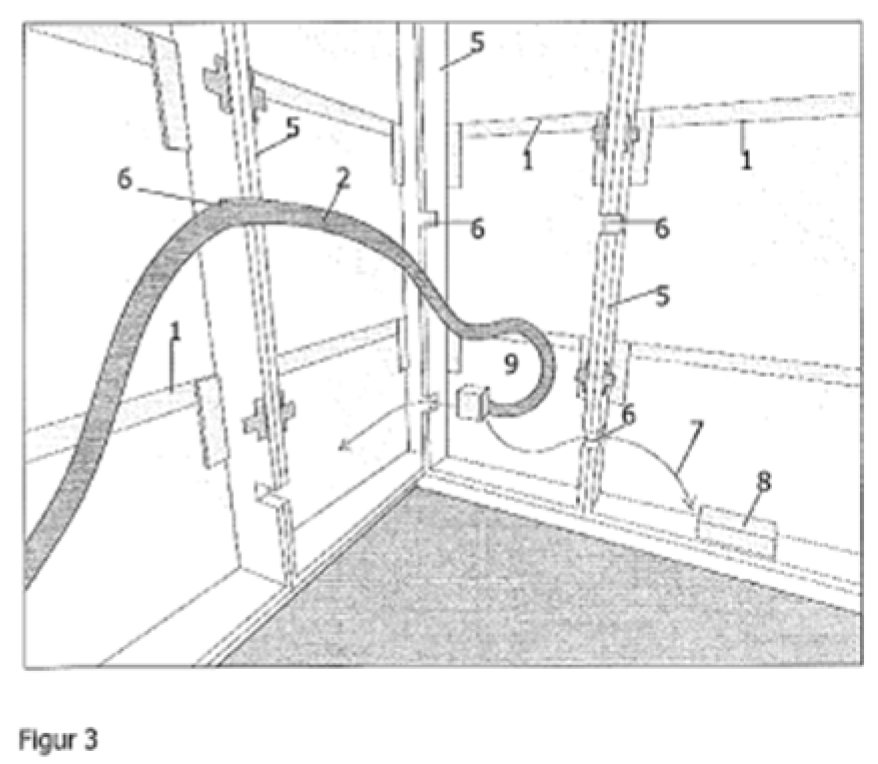 5
5
1
1
6
2
6
6
5
1
9
6
7
8

Figur 3