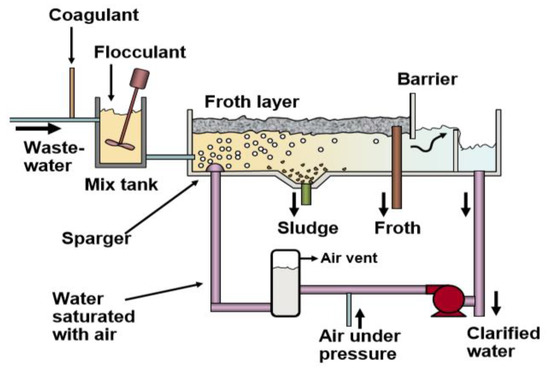 Coagulant
Flocculant
Barrier
Froth layer
Waste-water
Mix tank
Sparger
Sludge
Froth
Air vent
Water saturated with air
Air under pressure
Clarified water