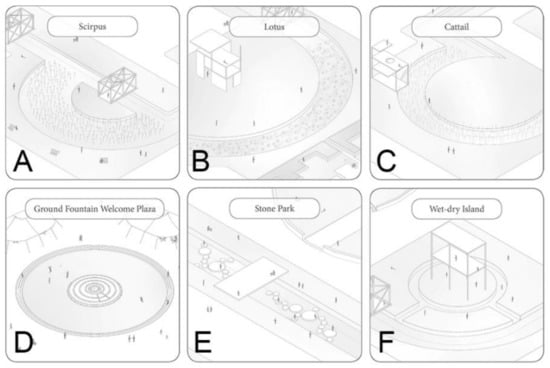 Scirpus

A

Lotus

B

Cattail

C

Ground Fountain Welcome Plaza

D

Stone Park

E

Wet-dry Island

F