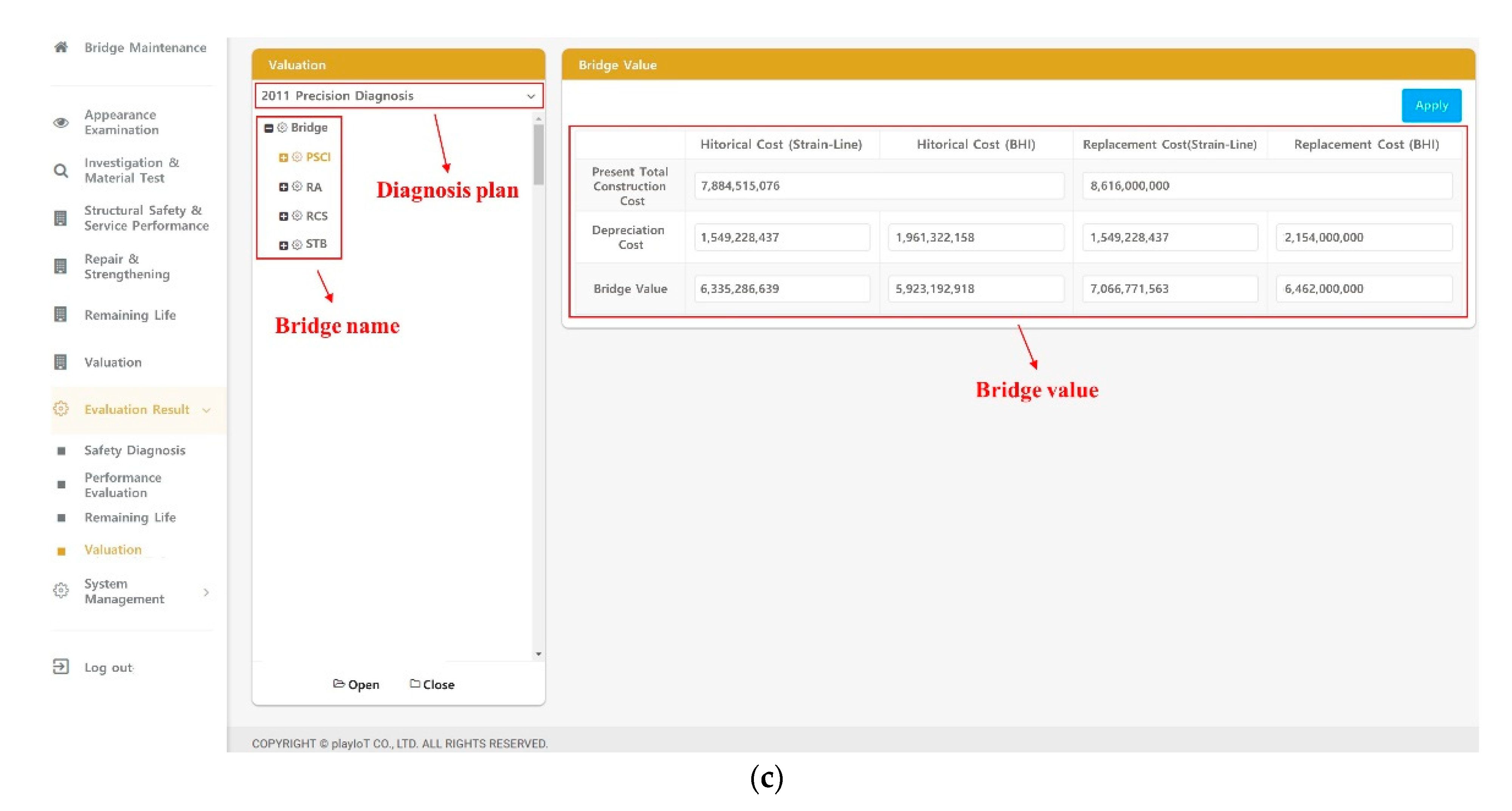 Bridge Maintenance

Appearance Examination

Investigation & Material Test

Structural Safety & Service Performance

Repair & Strengthening

Remaining Life

Valuation

Evaluation Result

Safety Diagnosis

Performance Evaluation

Remaining Life

Valuation

System Management

Log out

Valuation

2011 Precision Diagnosis

Bridge

PSCI

RA

RCS

STB

Diagnosis plan

Bridge name

Open Close

Bridge Value

Apply

| | Hitorical Cost (Strain-Line) | Hitorical Cost (BHI) | Replacement Cost(Strain-Line) | Replacement Cost (BHI) |
|---|---|---|---|---|
| Present Total Construction Cost | 7,884,515,076 | | 8,616,000,000 | |
| Depreciation Cost | 1,549,228,437 | 1,961,322,158 | 1,549,228,437 | 2,154,000,000 |
| Bridge Value | 6,335,286,639 | 5,923,192,918 | 7,066,771,563 | 6,462,000,000 |

Bridge value

COPYRIGHT © playIoT CO., LTD. ALL RIGHTS RESERVED.

(c)