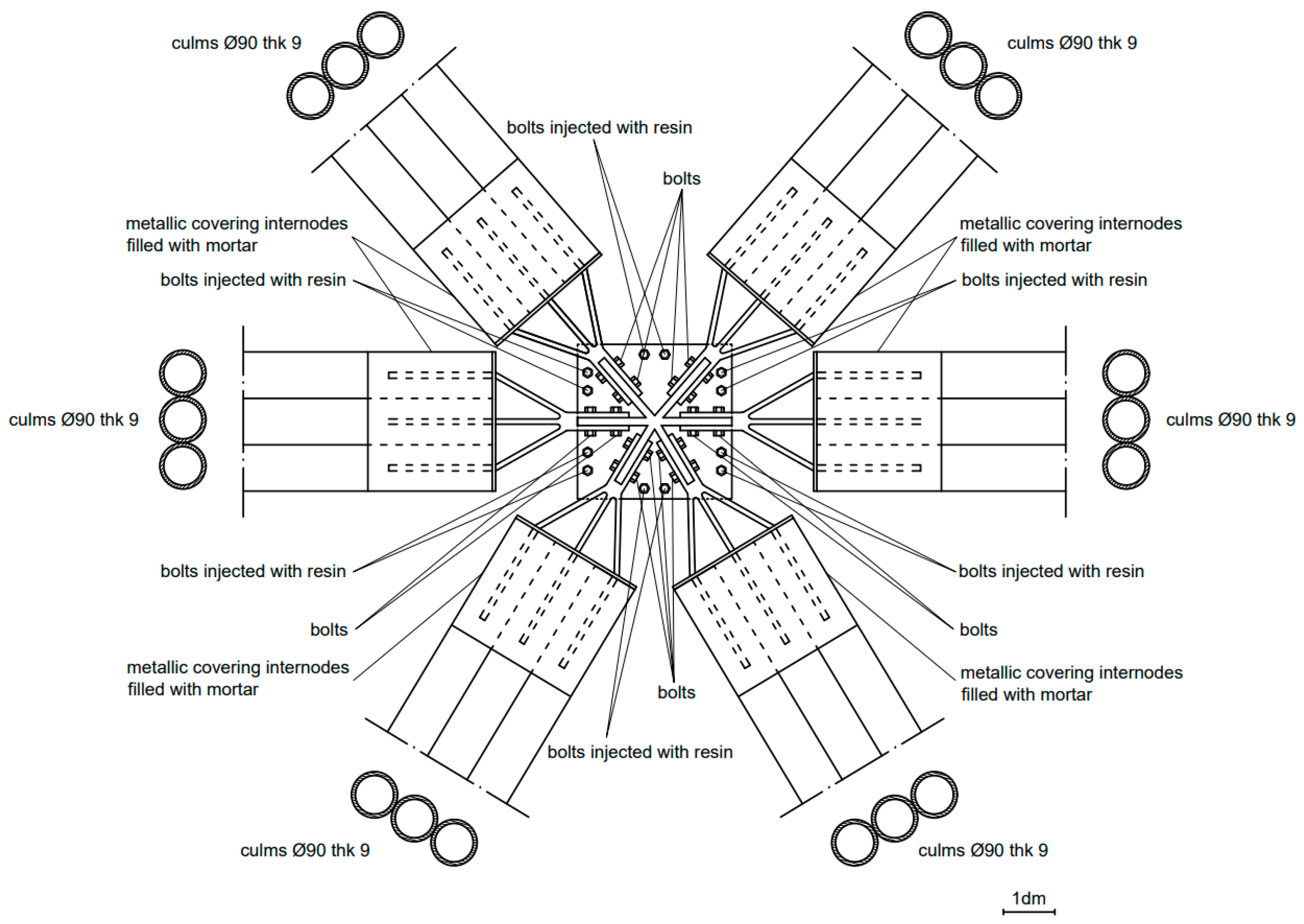 culms Ø90 thk 9

culms Ø90 thk 9

bolts injected with resin

bolts

metallic covering internodes filled with mortar

metallic covering internodes filled with mortar

bolts injected with resin

bolts injected with resin

culms Ø90 thk 9

culms Ø90 thk 9

bolts injected with resin

bolts injected with resin

bolts

bolts

metallic covering internodes filled with mortar

metallic covering internodes filled with mortar

bolts

bolts injected with resin

culms Ø90 thk 9

culms Ø90 thk 9

1dm