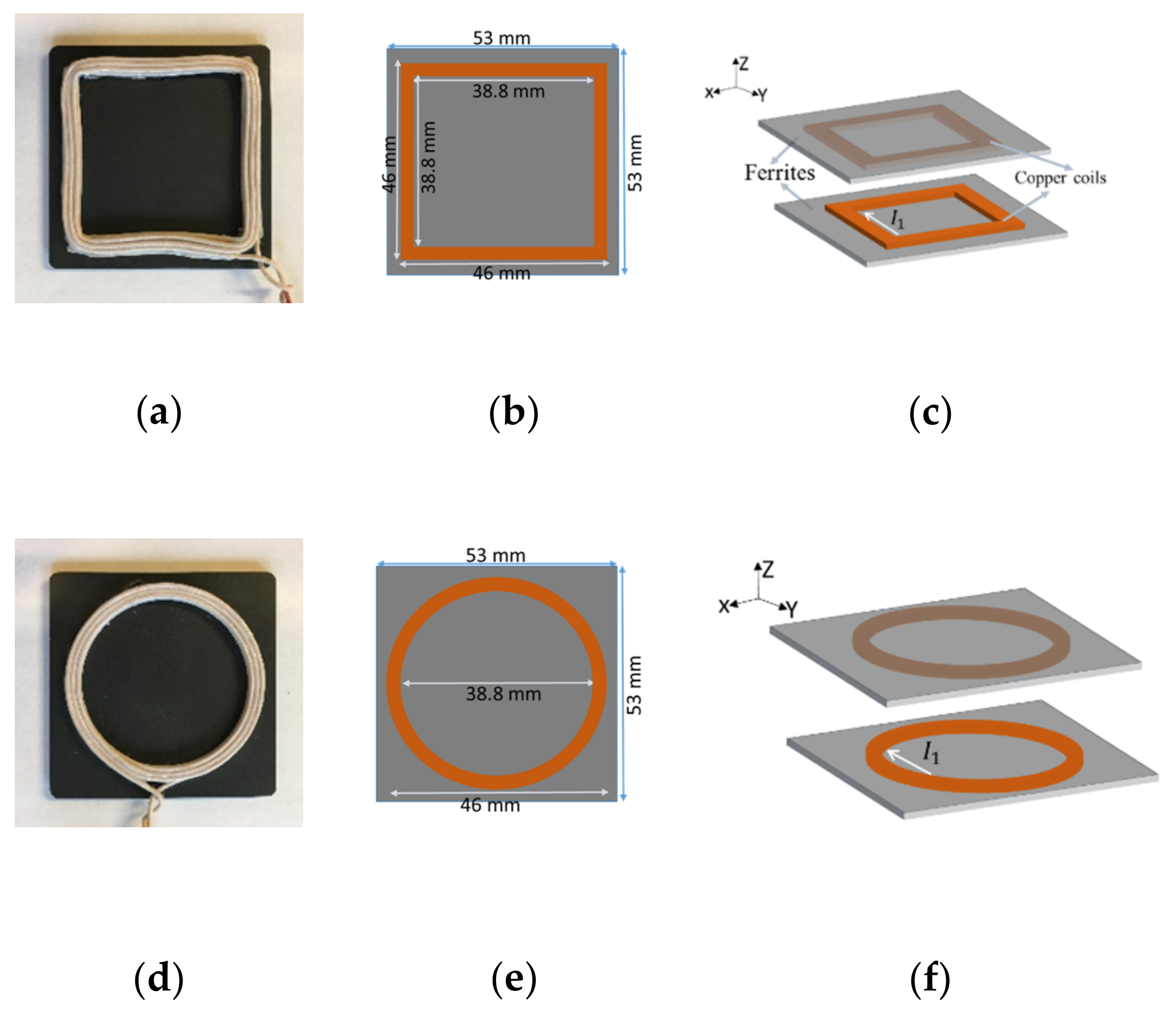 53 mm
38.8 mm
46 mm
38.8 mm
53 mm
46 mm

Z
X
Y
Ferrites
Copper coils
$I_1$

(a)
(b)
(c)

53 mm
38.8 mm
53 mm
46 mm

Z
X
Y
$I_1$

(d)
(e)
(f)