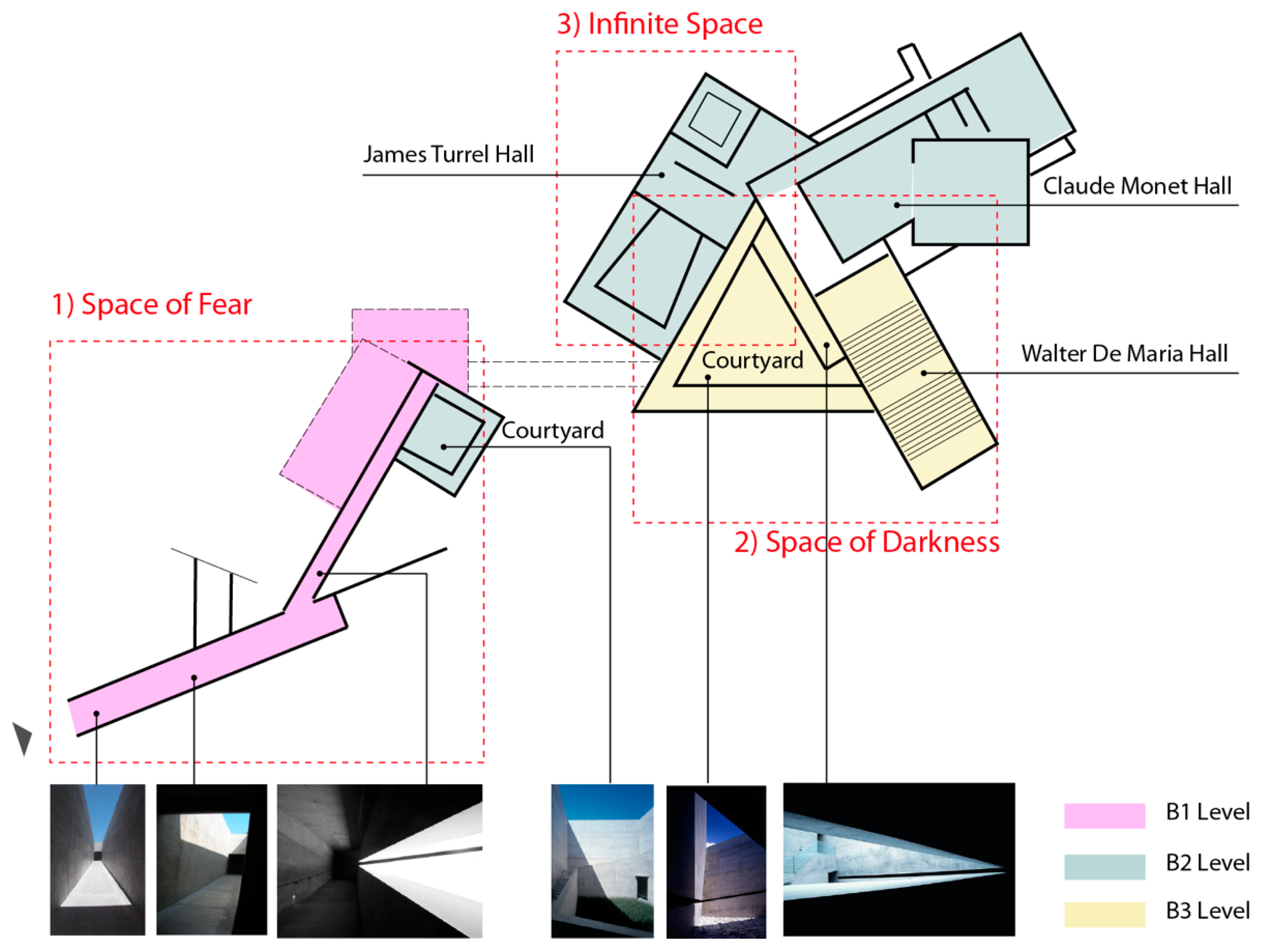 3) Infinite Space

James Turrel Hall

Claude Monet Hall

1) Space of Fear

Courtyard

Walter De Maria Hall

Courtyard

2) Space of Darkness

B1 Level

B2 Level

B3 Level