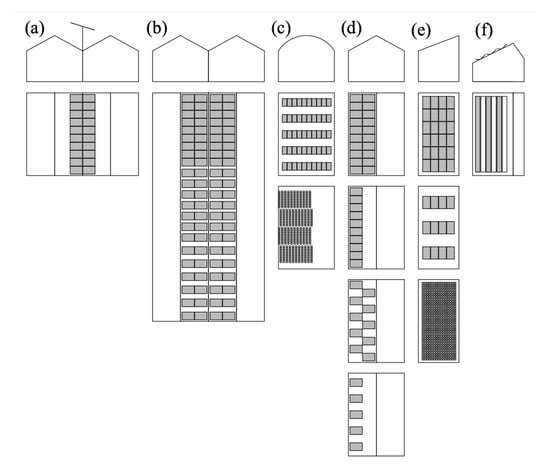 (a) (b) (c) (d) (e) (f)