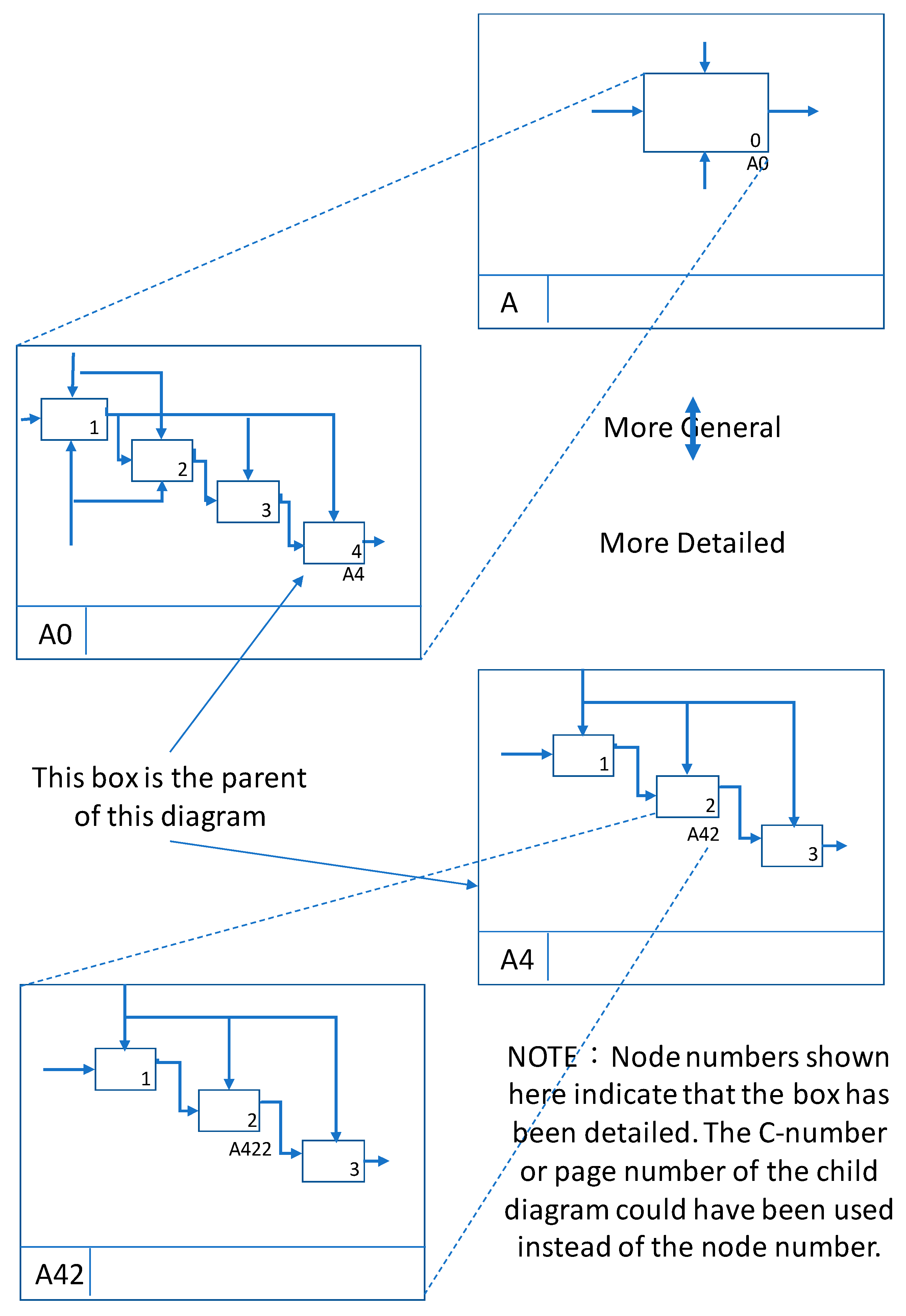 0
A0

A

1
2
3
4
A4

A0

More General

More Detailed

This box is the parent of this diagram

1
2
A42
3

A4

1
2
A422
3

A42

NOTE：Node numbers shown here indicate that the box has been detailed. The C-number or page number of the child diagram could have been used instead of the node number.