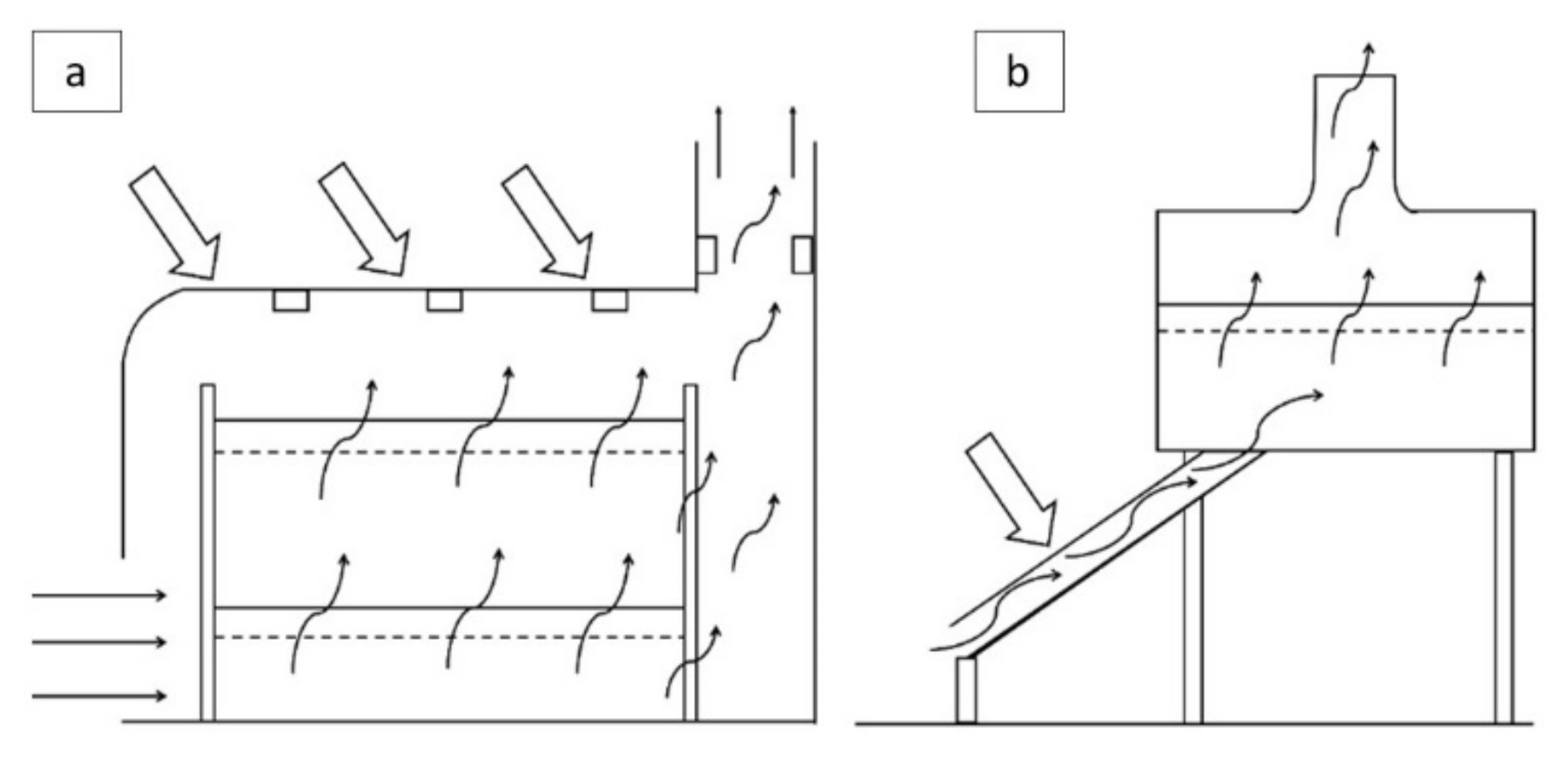 a

b