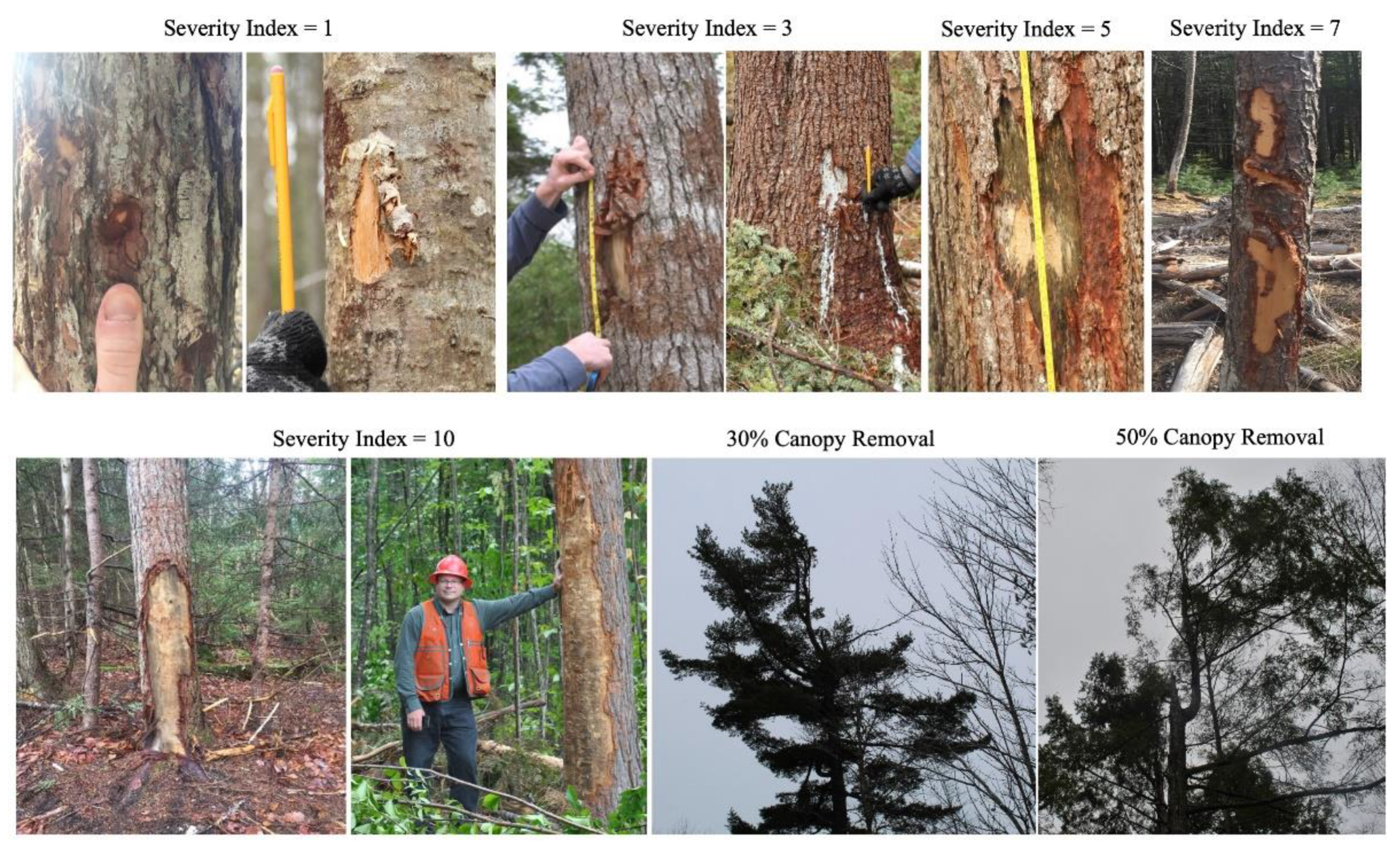 Severity Index = 1

Severity Index = 3

Severity Index = 5

Severity Index = 7

Severity Index = 10

30% Canopy Removal

50% Canopy Removal