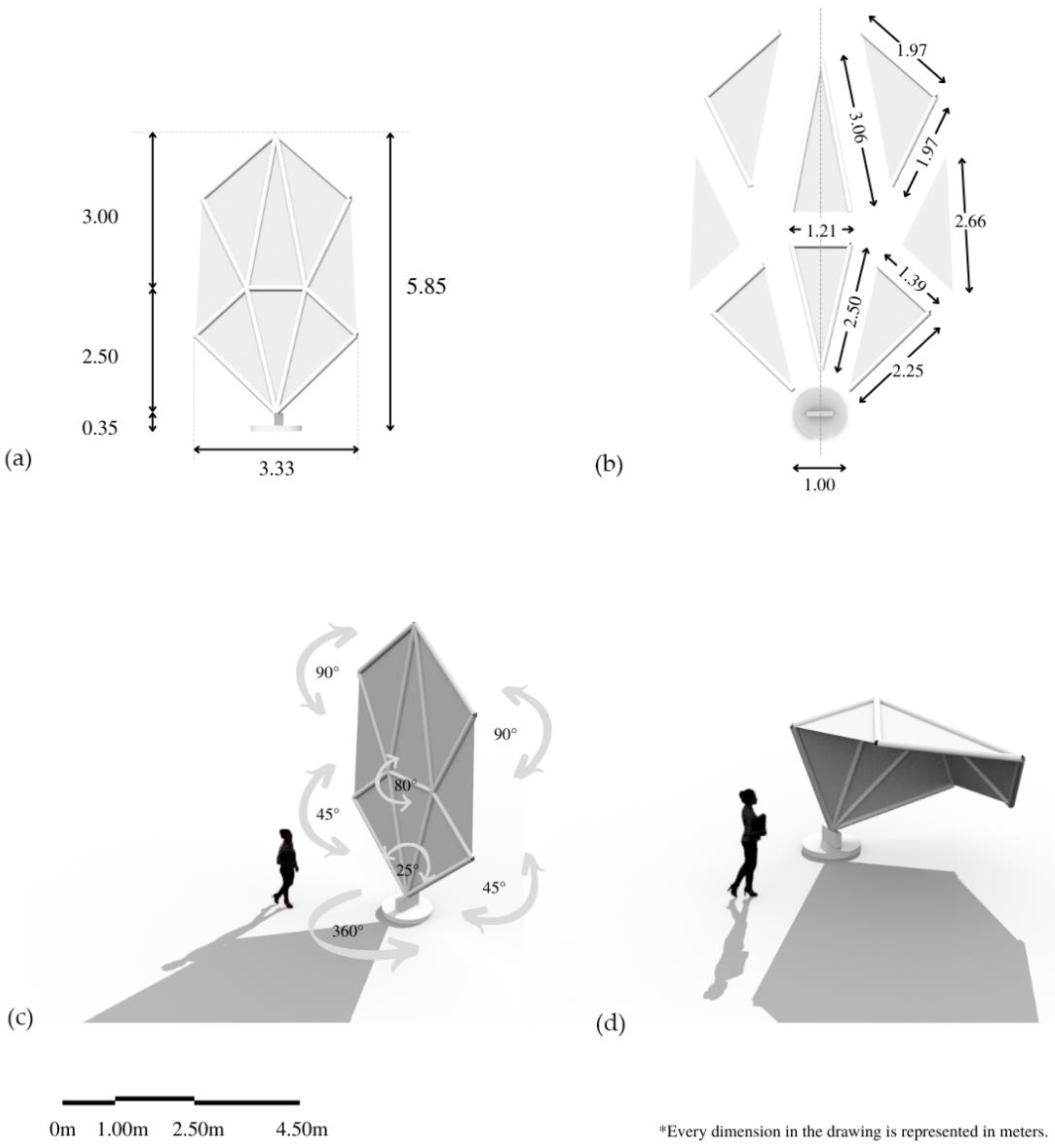 3.00

2.50

0.35

5.85

3.33

(a)

1.97

3.06

1.97

2.66

1.21

1.39

2.50

2.25

1.00

(b)

90°

90°

80°

45°

25°

45°

360°

(c)

(d)

0m 1.00m 2.50m 4.50m

*Every dimension in the drawing is represented in meters.