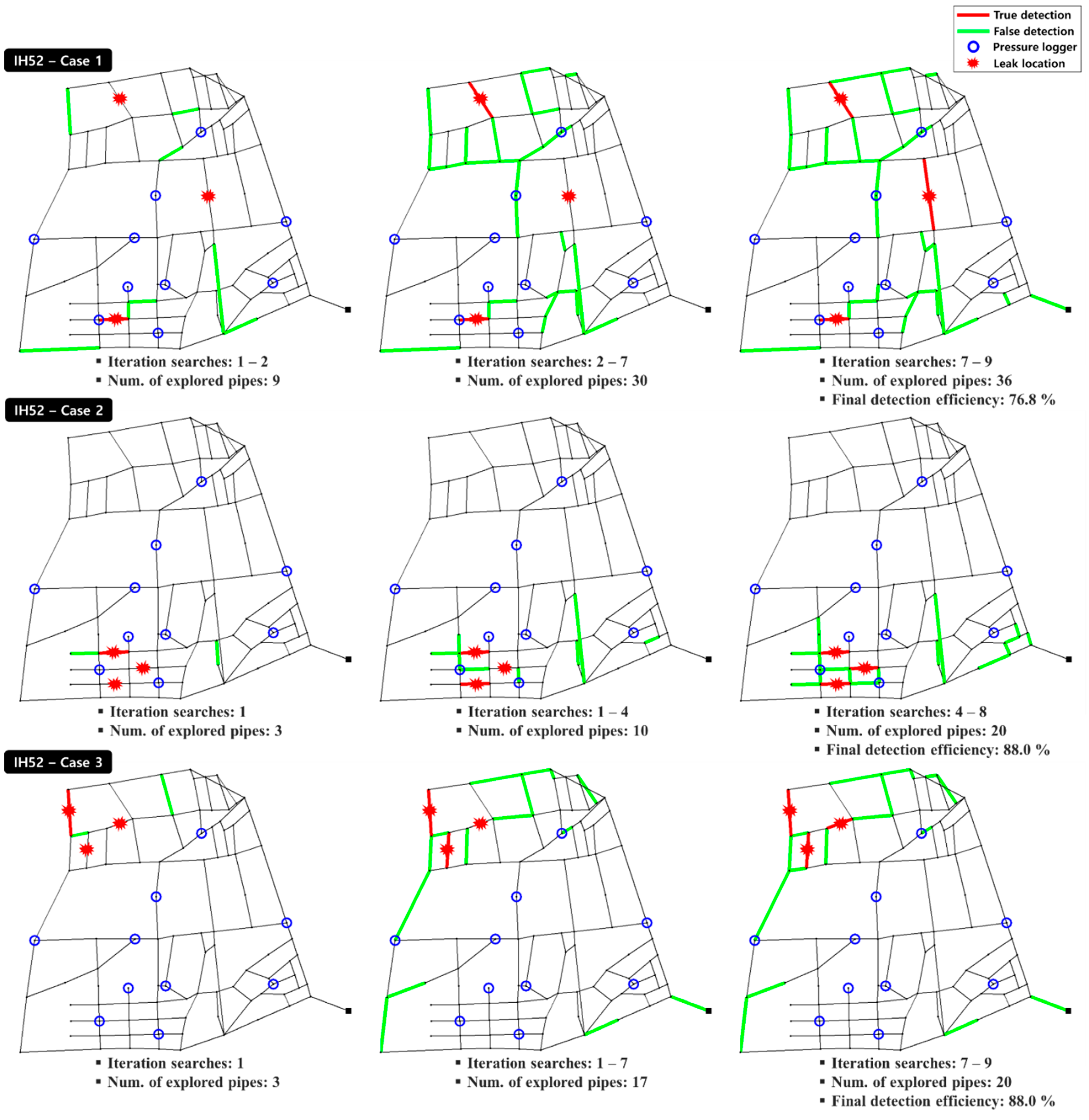 True detection
False detection
Pressure logger
Leak location

IH52 – Case 1

▪ Iteration searches: 1 – 2
▪ Num. of explored pipes: 9

▪ Iteration searches: 2 – 7
▪ Num. of explored pipes: 30

▪ Iteration searches: 7 – 9
▪ Num. of explored pipes: 36
▪ Final detection efficiency: 76.8 %

IH52 – Case 2

▪ Iteration searches: 1
▪ Num. of explored pipes: 3

▪ Iteration searches: 1 – 4
▪ Num. of explored pipes: 10

▪ Iteration searches: 4 – 8
▪ Num. of explored pipes: 20
▪ Final detection efficiency: 88.0 %

IH52 – Case 3

▪ Iteration searches: 1
▪ Num. of explored pipes: 3

▪ Iteration searches: 1 – 7
▪ Num. of explored pipes: 17

▪ Iteration searches: 7 – 9
▪ Num. of explored pipes: 20
▪ Final detection efficiency: 88.0 %