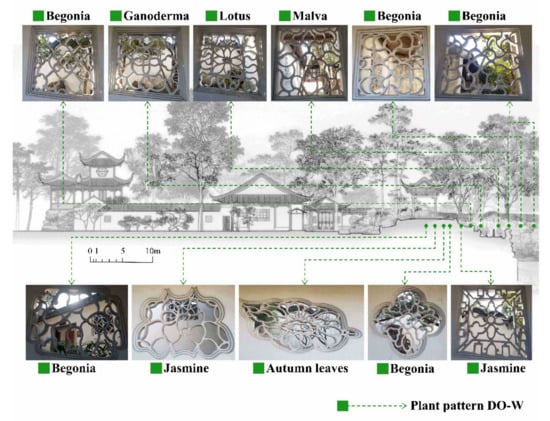 Begonia Ganoderma Lotus Malva Begonia Begonia

0 1 5 10m

Begonia Jasmine Autumn leaves Begonia Jasmine

Plant pattern DO-W