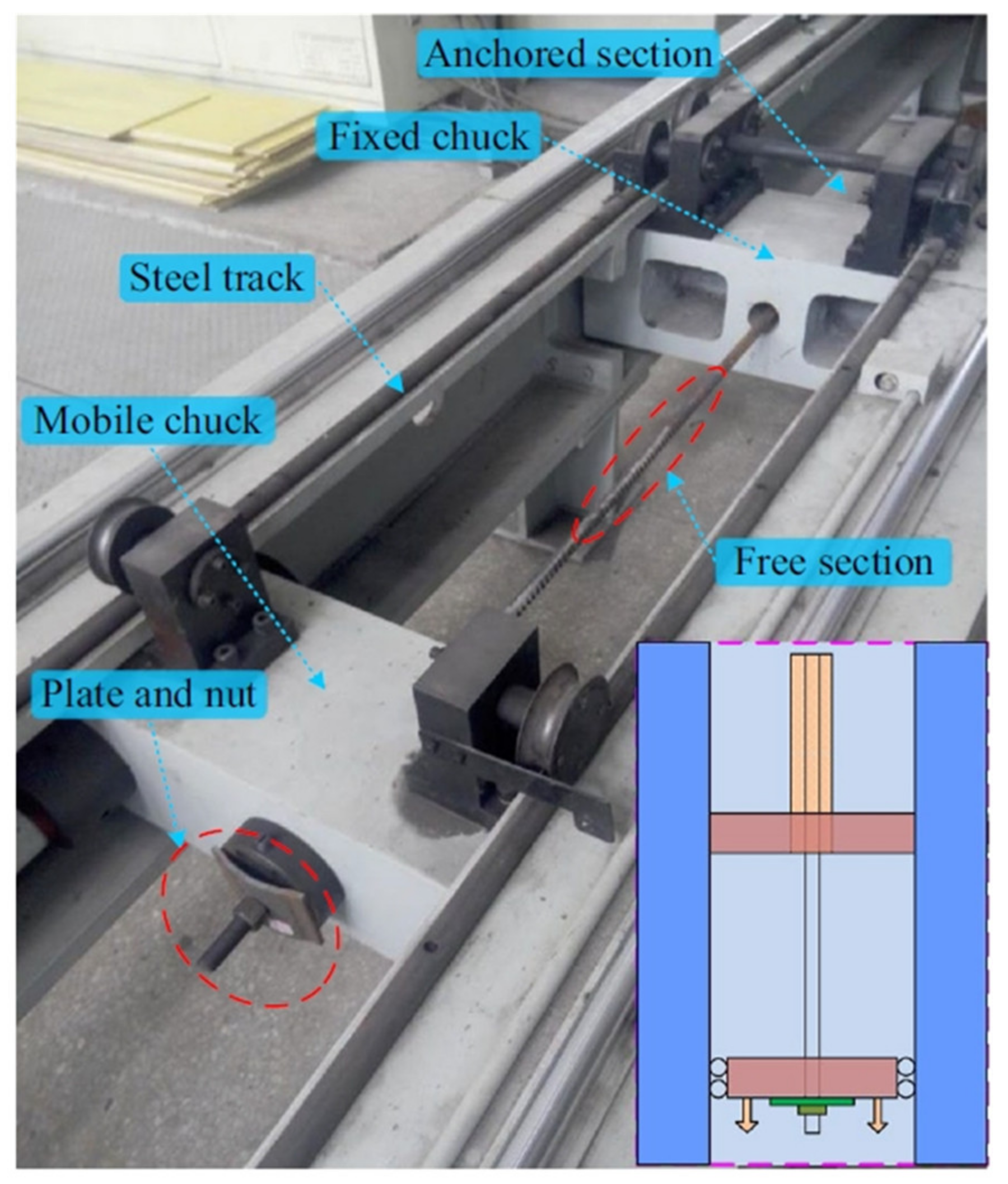 Anchored section

Fixed chuck

Steel track

Mobile chuck

Free section

Plate and nut