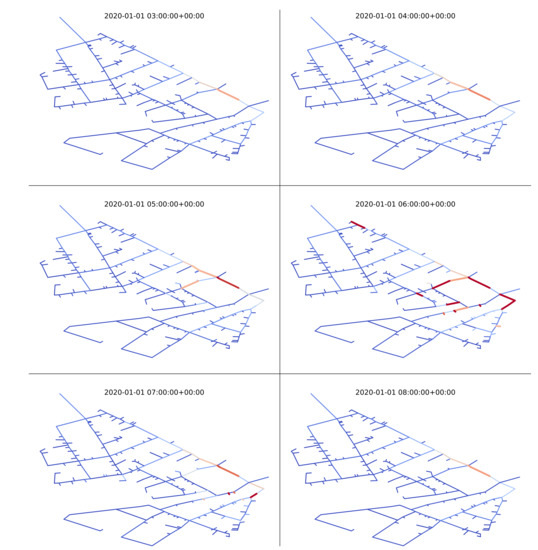 2020-01-01 03:00:00+00:00

2020-01-01 04:00:00+00:00

2020-01-01 05:00:00+00:00

2020-01-01 06:00:00+00:00

2020-01-01 07:00:00+00:00

2020-01-01 08:00:00+00:00